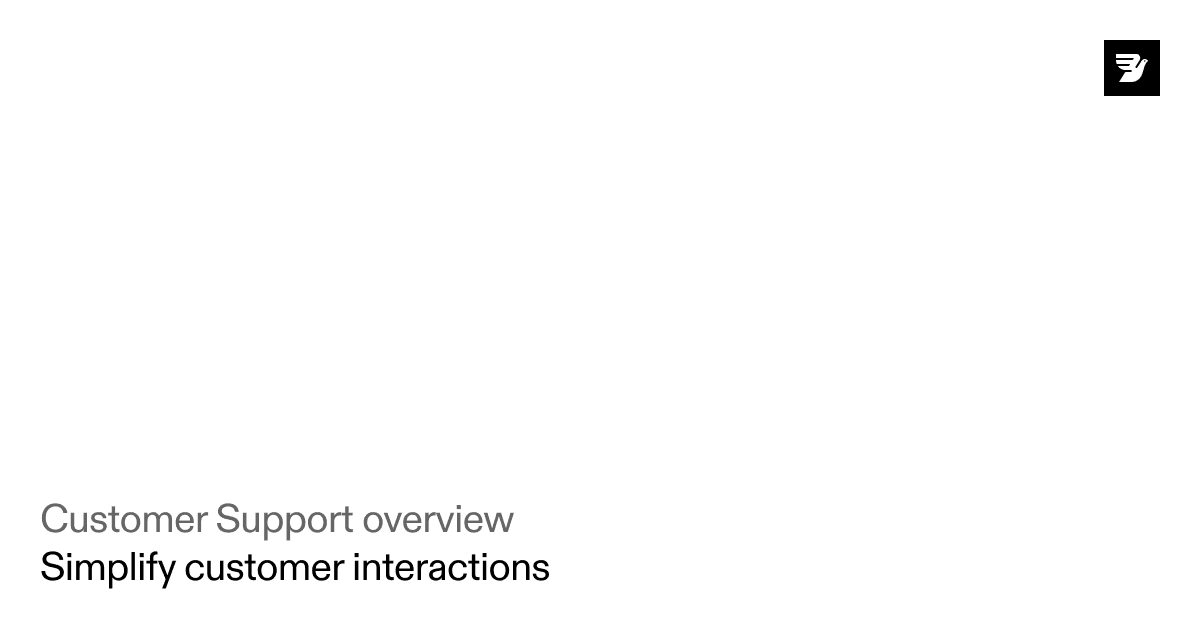 Customer Support overview
Simplify customer interactions