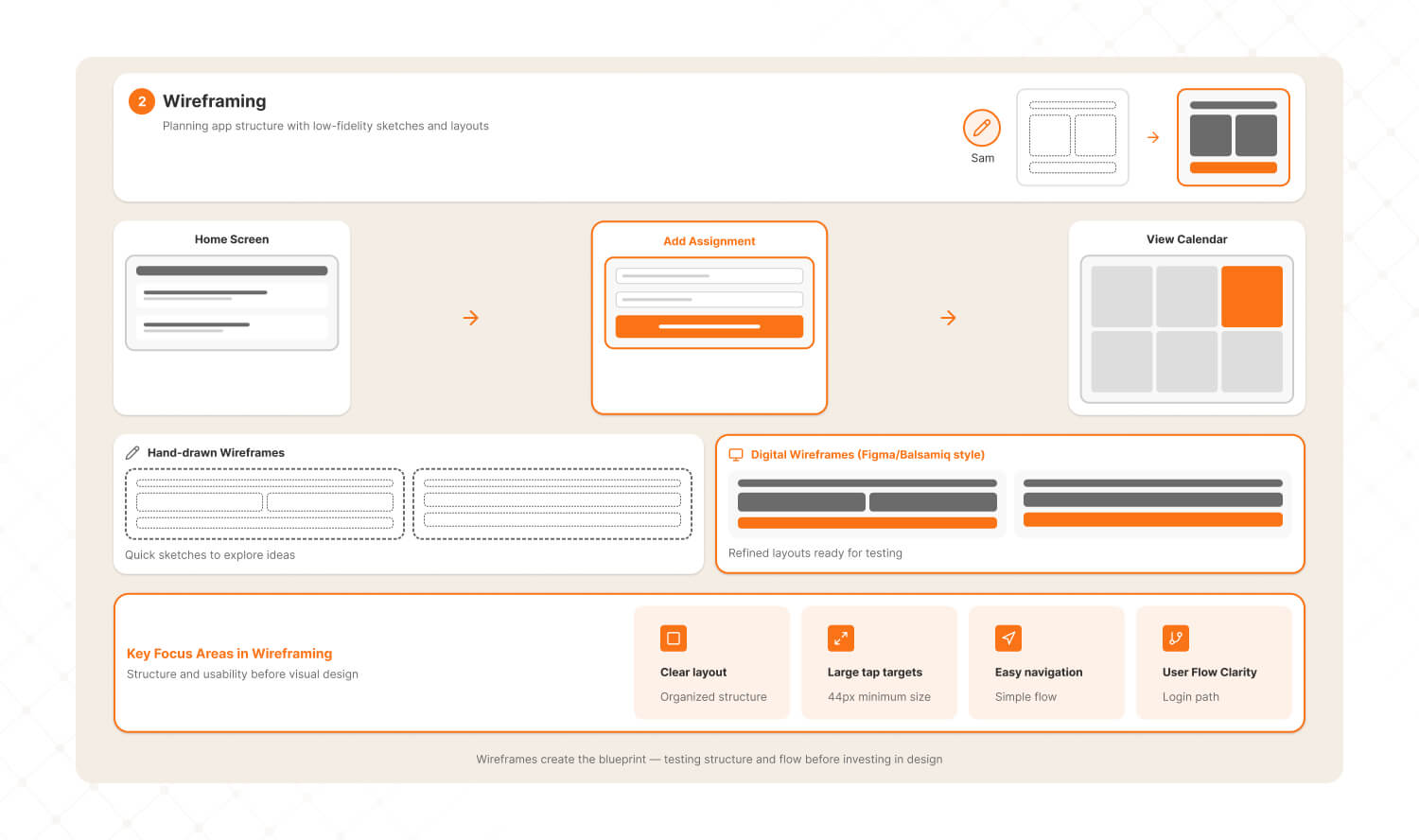 2 Wireframing

Planning app structure with low-fidelity sketches and layouts

Sam

Home Screen

Add Assignment

View Calendar

Hand-drawn Wireframes

Quick sketches to explore ideas

Digital Wireframes (Figma/Balsamiq style)

Refined layouts ready for testing

Key Focus Areas in Wireframing

Structure and usability before visual design

Clear layout
Organized structure

Large tap targets
44px minimum size

Easy navigation
Simple flow

User Flow Clarity
Login path

Wireframes create the blueprint — testing structure and flow before investing in design