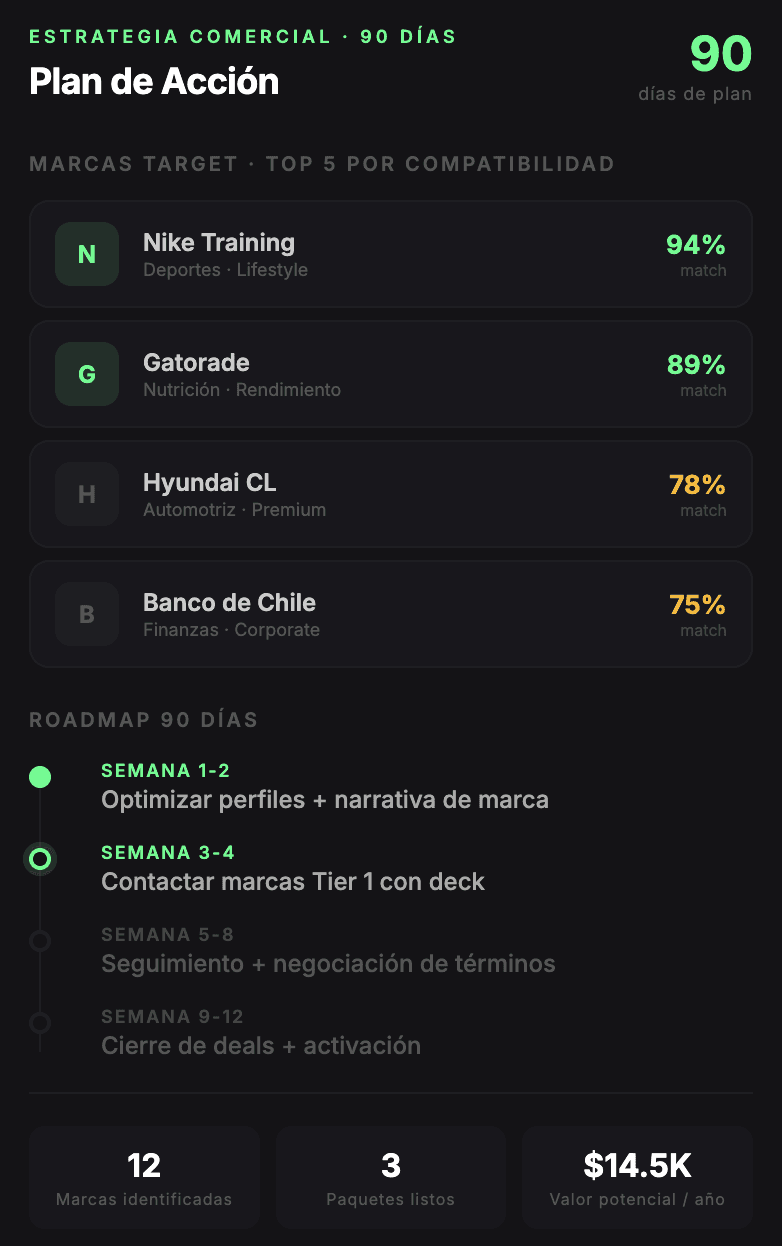 ESTRATEGIA COMERCIAL · 90 DÍAS
Plan de Acción

90
días de plan

MARCAS TARGET · TOP 5 POR COMPATIBILIDAD

N
Nike Training
Deportes · Lifestyle
94%
match

G
Gatorade
Nutrición · Rendimiento
89%
match

H
Hyundai CL
Automotriz · Premium
78%
match

B
Banco de Chile
Finanzas · Corporate
75%
match

ROADMAP 90 DÍAS

SEMANA 1-2
Optimizar perfiles + narrativa de marca

SEMANA 3-4
Contactar marcas Tier 1 con deck

SEMANA 5-8
Seguimiento + negociación de términos

SEMANA 9-12
Cierre de deals + activación

12
Marcas identificadas

3
Paquetes listos

$14.5K
Valor potencial / año