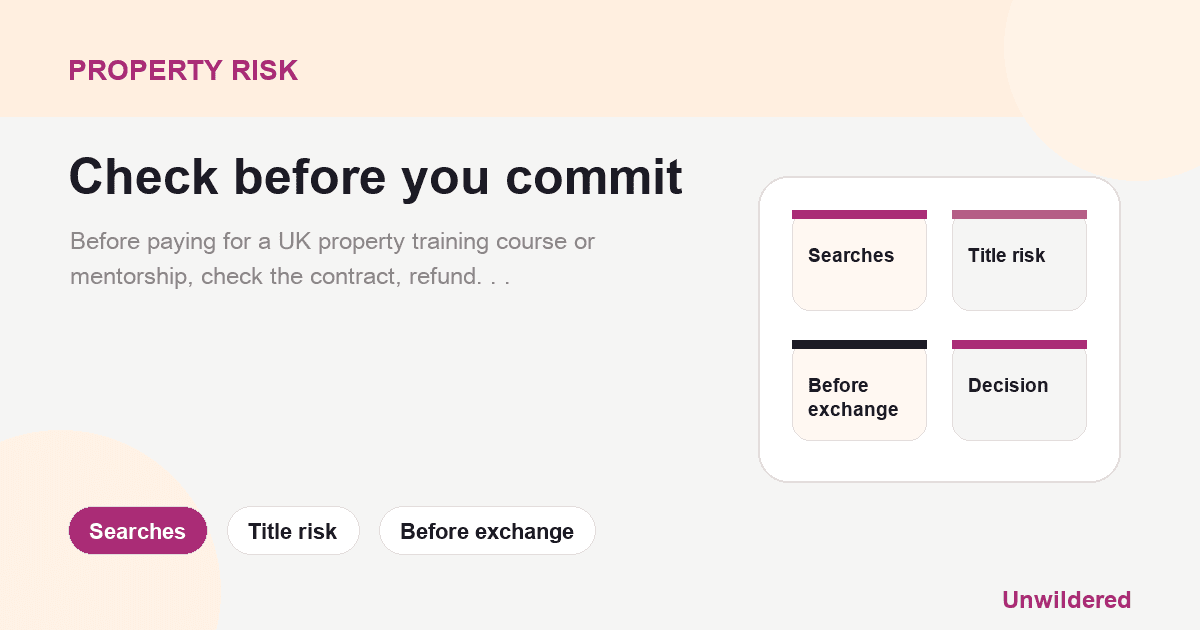 PROPERTY RISK

Check before you commit

Before paying for a UK property training course or mentorship, check the contract, refund. . .

Searches

Title risk

Before exchange

Decision

Searches

Title risk

Before exchange

Unwildered