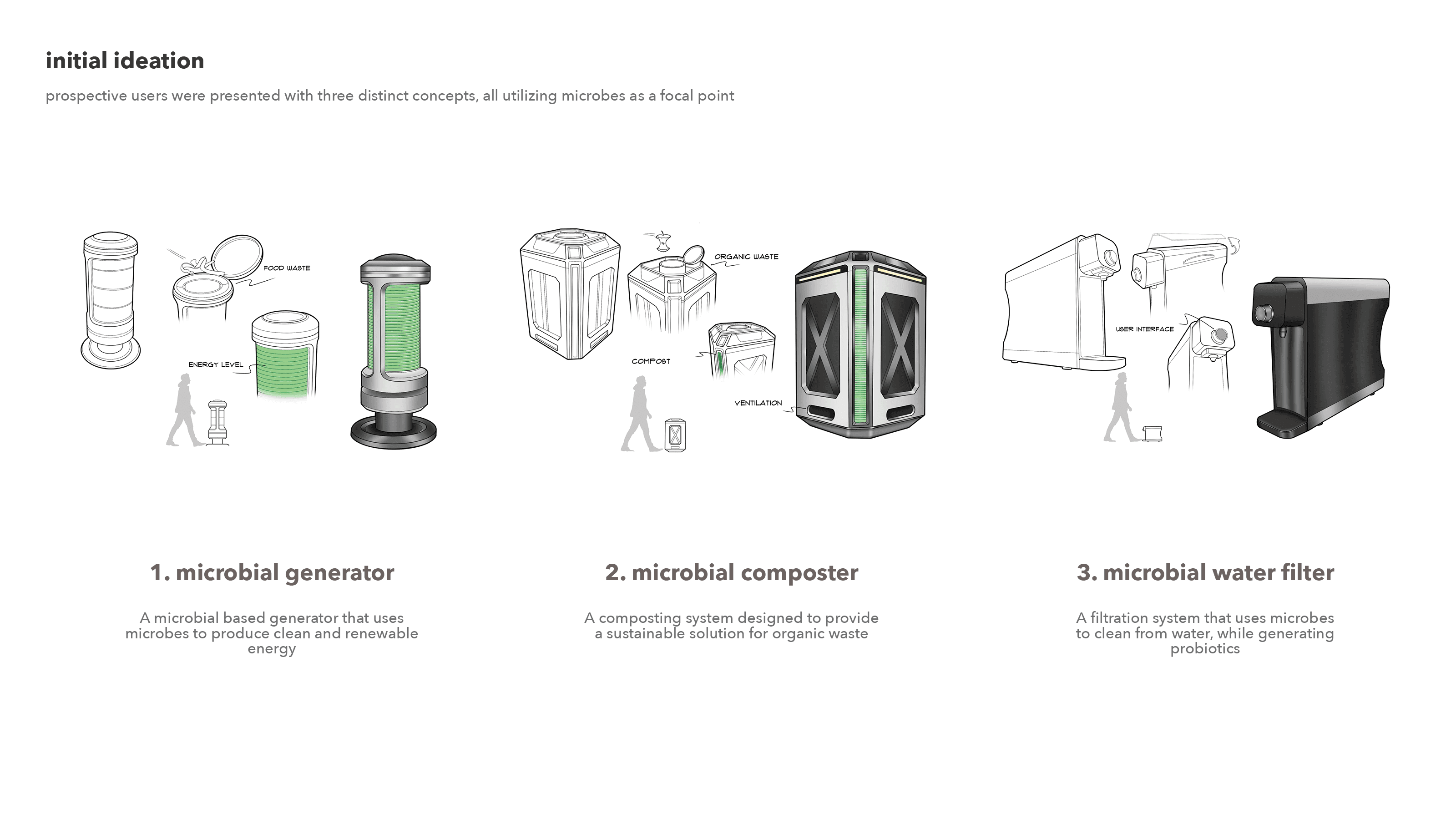 initial ideation

prospective users were presented with three distinct concepts, all utilizing microbes as a focal point

FOOD WASTE

ENERGY LEVEL

ORGANIC WASTE

COMPOST

VENTILATION

USER INTERFACE

1. microbial generator

A microbial based generator that uses microbes to produce clean and renewable energy

2. microbial composter

A composting system designed to provide a sustainable solution for organic waste

3. microbial water filter

A filtration system that uses microbes to clean from water, while generating probiotics