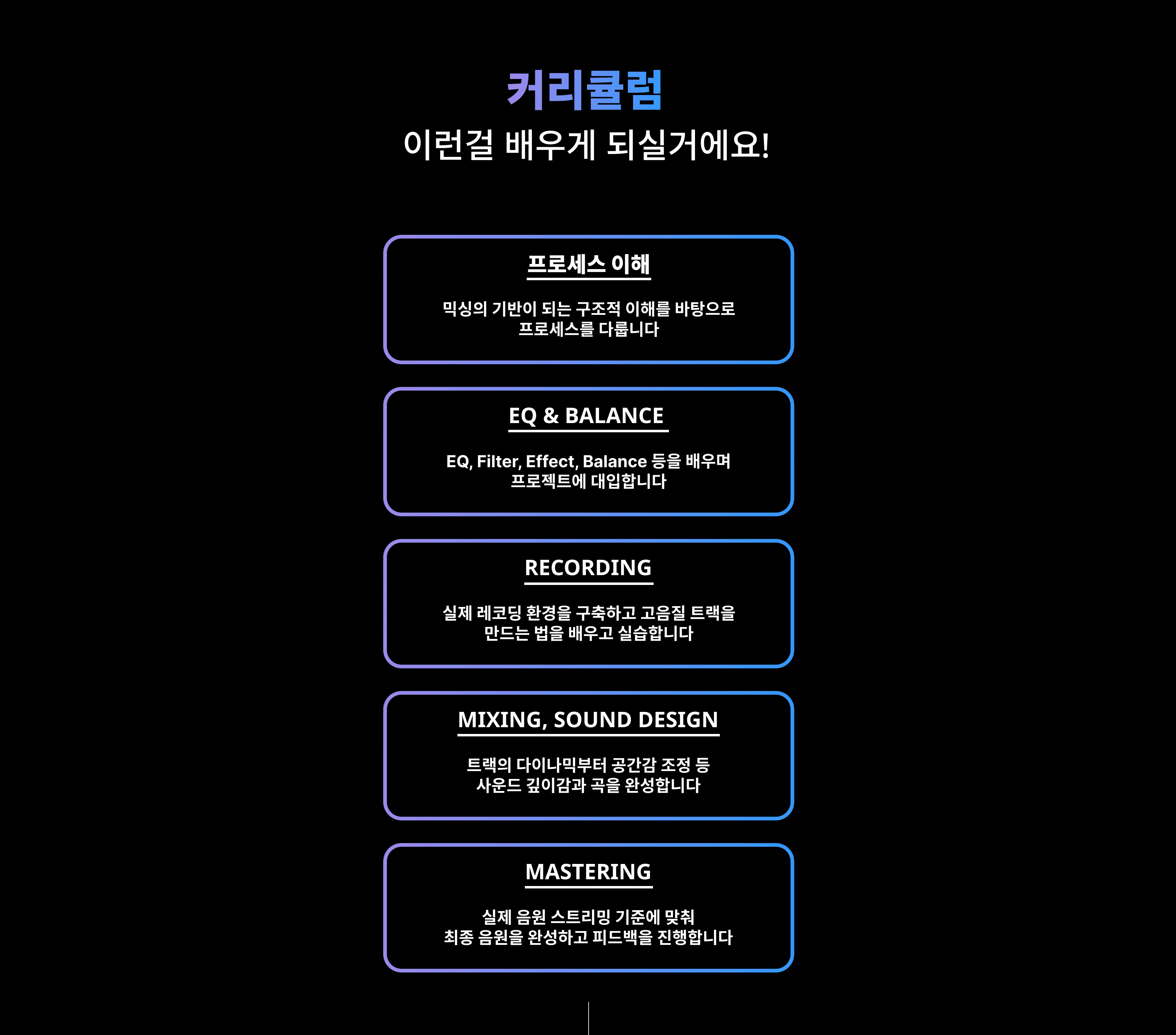 커리큘럼

이런걸 배우게 되실거에요!

프로세스 이해

믹싱의 기반이 되는 구조적 이해를 바탕으로
프로세스를 다룹니다

EQ & BALANCE

EQ, Filter, Effect, Balance 등을 배우며
프로젝트에 대입합니다

RECORDING

실제 레코딩 환경을 구축하고 고음질 트랙을
만드는 법을 배우고 실습합니다

MIXING, SOUND DESIGN

트랙의 다이나믹부터 공간감 조정 등
사운드 깊이감과 곡을 완성합니다

MASTERING

실제 음원 스트리밍 기준에 맞춰
최종 음원을 완성하고 피드백을 진행합니다