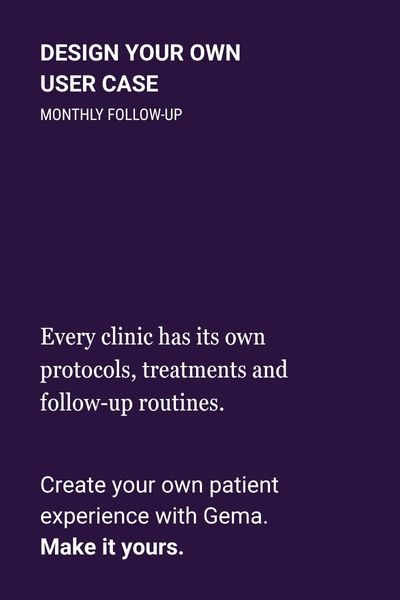 DESIGN YOUR OWN
USER CASE
MONTHLY FOLLOW-UP

Every clinic has its own protocols, treatments and follow-up routines.

Create your own patient experience with Gema. Make it yours.