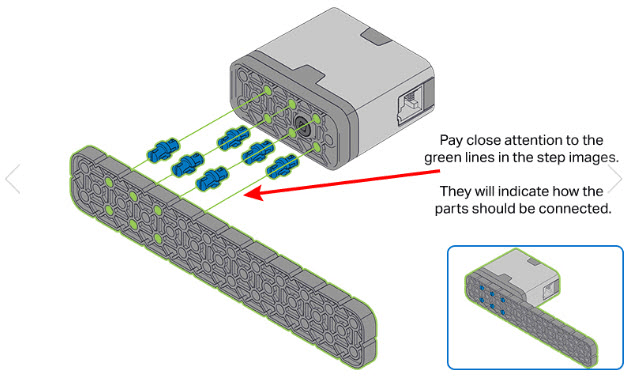 Pay close attention to the green lines in the step images.

They will indicate how the parts should be connected.