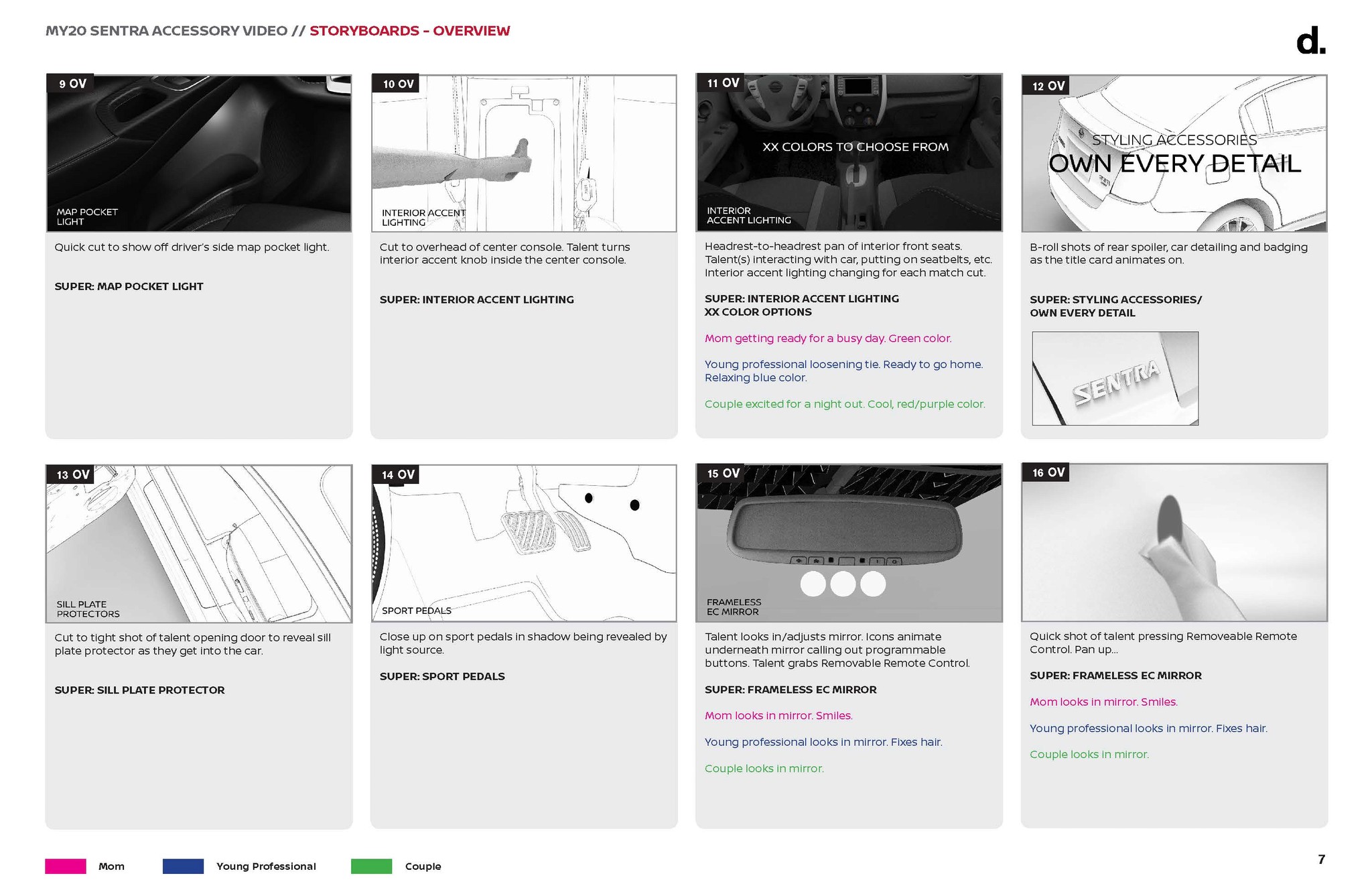 MY20 SENTRA ACCESSORY VIDEO // STORYBOARDS - OVERVIEW

d.

9 OV

MAP POCKET LIGHT

Quick cut to show off driver's side map pocket light.

SUPER: MAP POCKET LIGHT

10 OV

INTERIOR ACCENT LIGHTING

Cut to overhead of center console. Talent turns interior accent knob inside the center console.

SUPER: INTERIOR ACCENT LIGHTING

11 OV

XX COLORS TO CHOOSE FROM

INTERIOR ACCENT LIGHTING

Headrest-to-headrest pan of interior front seats. Talent(s) interacting with car, putting on seatbelts, etc. Interior accent lighting changing for each match cut.

SUPER: INTERIOR ACCENT LIGHTING
XX COLOR OPTIONS

Mom getting ready for a busy day. Green color.

Young professional loosening tie. Ready to go home. Relaxing blue color.

Couple excited for a night out. Cool, red/purple color.

12 OV

STYLING ACCESSORIES
OWN EVERY DETAIL

B-roll shots of rear spoiler, car detailing and badging as the title card animates on.

SUPER: STYLING ACCESSORIES/
OWN EVERY DETAIL

SENTRA

13 OV

SILL PLATE PROTECTORS

Cut to tight shot of talent opening door to reveal sill plate protector as they get into the car.

SUPER: SILL PLATE PROTECTOR

14 OV

SPORT PEDALS

Close up on sport pedals in shadow being revealed by light source.

SUPER: SPORT PEDALS

15 OV

FRAMELESS EC MIRROR

Talent looks in/adjusts mirror. Icons animate underneath mirror calling out programmable buttons. Talent grabs Removable Remote Control.

SUPER: FRAMELESS EC MIRROR

Mom looks in mirror. Smiles.

Young professional looks in mirror. Fixes hair.

Couple looks in mirror.

16 OV

Quick shot of talent pressing Removeable Remote Control. Pan up...

SUPER: FRAMELESS EC MIRROR

Mom looks in mirror. Smiles.

Young professional looks in mirror. Fixes hair.

Couple looks in mirror.

Mom Young Professional Couple

7