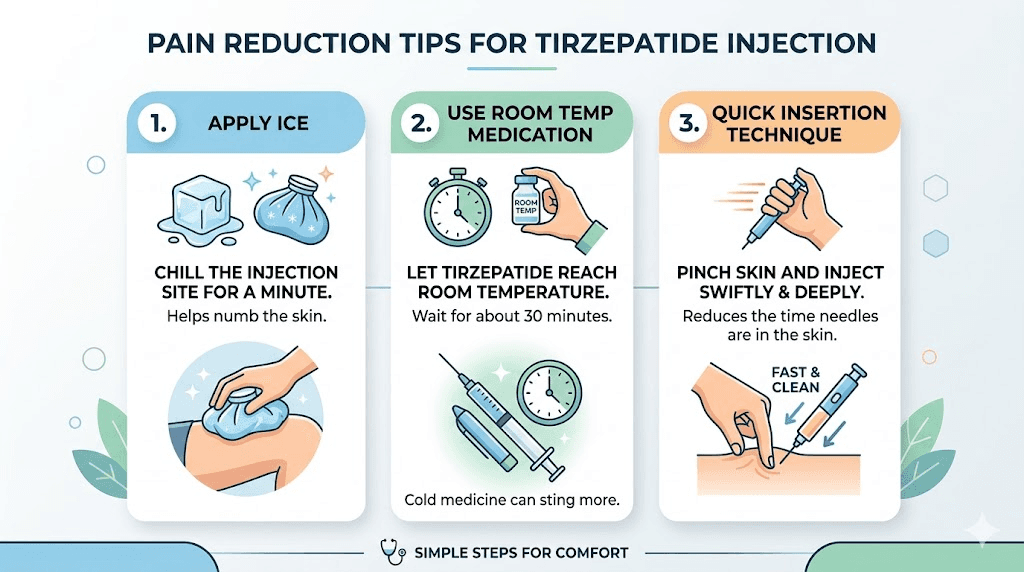 PAIN REDUCTION TIPS FOR TIRZEPATIDE INJECTION

1. APPLY ICE

CHILL THE INJECTION SITE FOR A MINUTE.

Helps numb the skin.

2. USE ROOM TEMP MEDICATION

ROOM TEMP

LET TIRZEPATIDE REACH ROOM TEMPERATURE.

Wait for about 30 minutes.

Cold medicine can sting more.

3. QUICK INSERTION TECHNIQUE

PINCH SKIN AND INJECT SWIFTLY & DEEPLY.

Reduces the time needles are in the skin.

FAST & CLEAN

SIMPLE STEPS FOR COMFORT