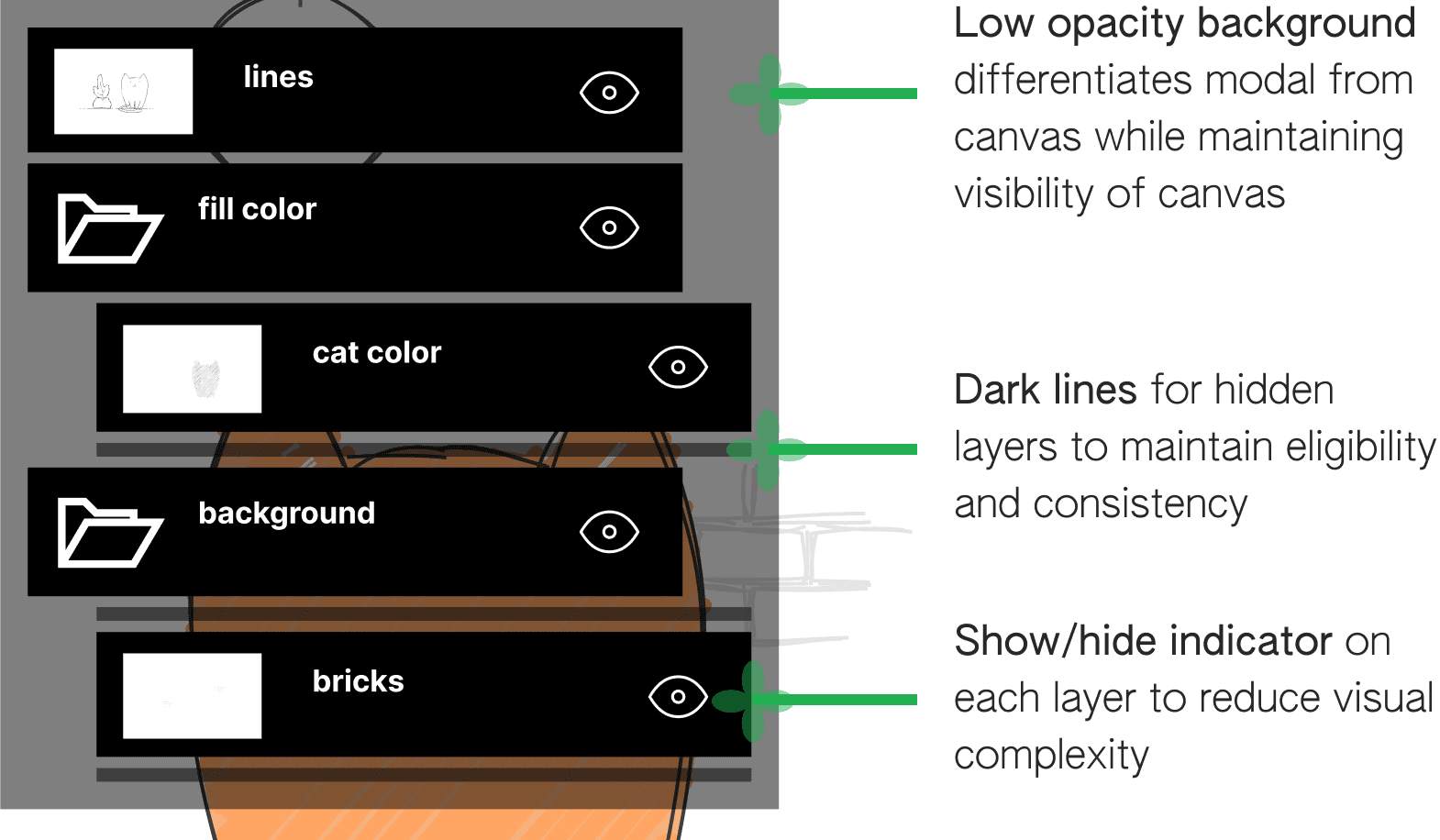 lines

fill color

cat color

background

bricks

Low opacity background differentiates modal from canvas while maintaining visibility of canvas

Dark lines for hidden layers to maintain eligibility and consistency

Show/hide indicator on each layer to reduce visual complexity