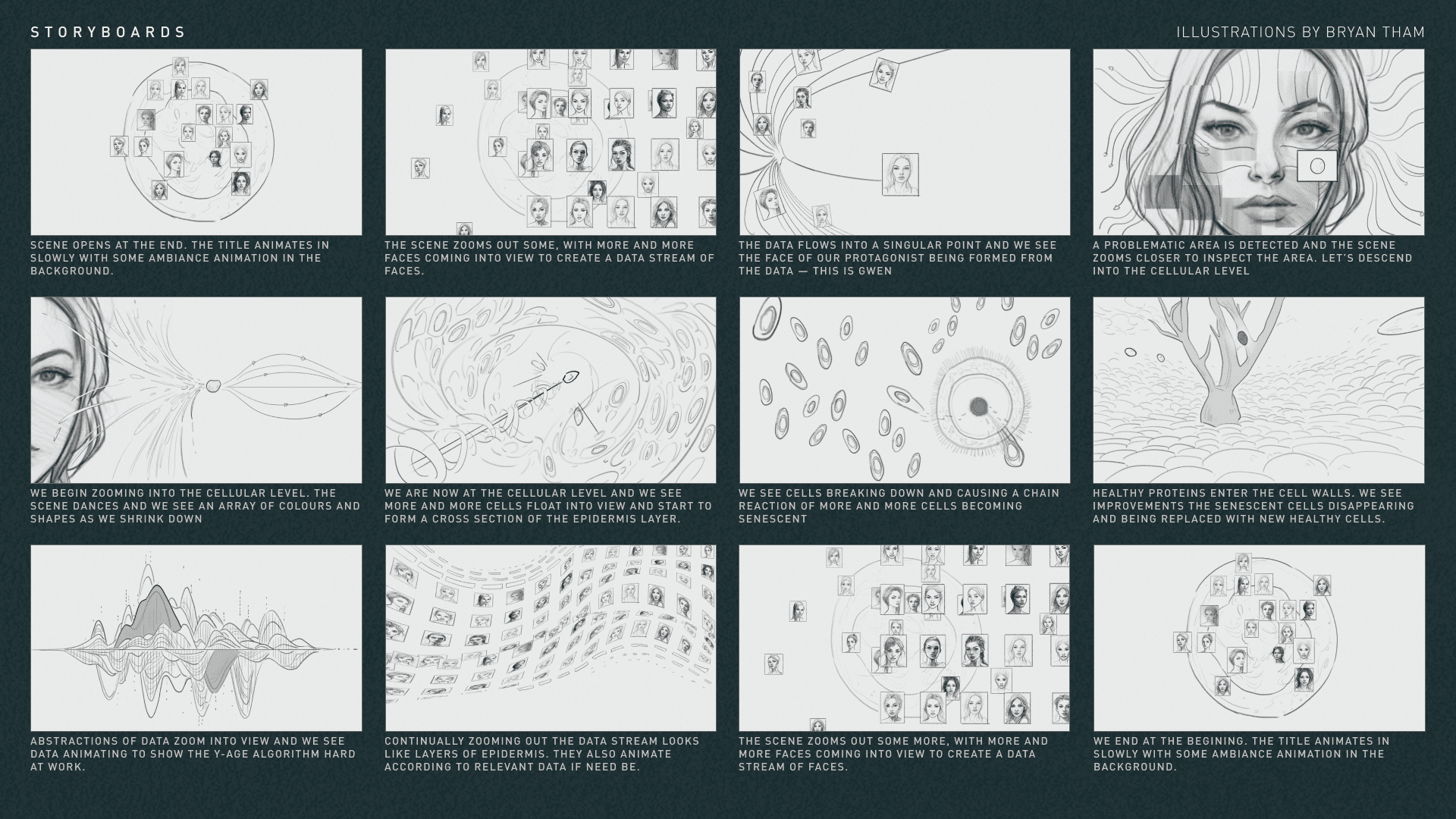 STORYBOARDS

ILLUSTRATIONS BY BRYAN THAM

SCENE OPENS AT THE END. THE TITLE ANIMATES IN SLOWLY WITH SOME AMBIANCE ANIMATION IN THE BACKGROUND.

THE SCENE ZOOMS OUT SOME, WITH MORE AND MORE FACES COMING INTO VIEW TO CREATE A DATA STREAM OF FACES.

THE DATA FLOWS INTO A SINGULAR POINT AND WE SEE THE FACE OF OUR PROTAGONIST BEING FORMED FROM THE DATA — THIS IS GWEN

A PROBLEMATIC AREA IS DETECTED AND THE SCENE ZOOMS CLOSER TO INSPECT THE AREA. LET'S DESCEND INTO THE CELLULAR LEVEL

WE BEGIN ZOOMING INTO THE CELLULAR LEVEL. THE SCENE DANCES AND WE SEE AN ARRAY OF COLOURS AND SHAPES AS WE SHRINK DOWN

WE ARE NOW AT THE CELLULAR LEVEL AND WE SEE MORE AND MORE CELLS FLOAT INTO VIEW AND START TO FORM A CROSS SECTION OF THE EPIDERMIS LAYER.

WE SEE CELLS BREAKING DOWN AND CAUSING A CHAIN REACTION OF MORE AND MORE CELLS BECOMING SENESCENT

HEALTHY PROTEINS ENTER THE CELL WALLS. WE SEE IMPROVEMENTS THE SENESCENT CELLS DISAPPEARING AND BEING REPLACED WITH NEW HEALTHY CELLS.

ABSTRACTIONS OF DATA ZOOM INTO VIEW AND WE SEE DATA ANIMATING TO SHOW THE Y-AGE ALGORITHM HARD AT WORK.

CONTINUALLY ZOOMING OUT THE DATA STREAM LOOKS LIKE LAYERS OF EPIDERMIS. THEY ALSO ANIMATE ACCORDING TO RELEVANT DATA IF NEED BE.

THE SCENE ZOOMS OUT SOME MORE, WITH MORE AND MORE FACES COMING INTO VIEW TO CREATE A DATA STREAM OF FACES.

WE END AT THE BEGINING. THE TITLE ANIMATES IN SLOWLY WITH SOME AMBIANCE ANIMATION IN THE BACKGROUND.