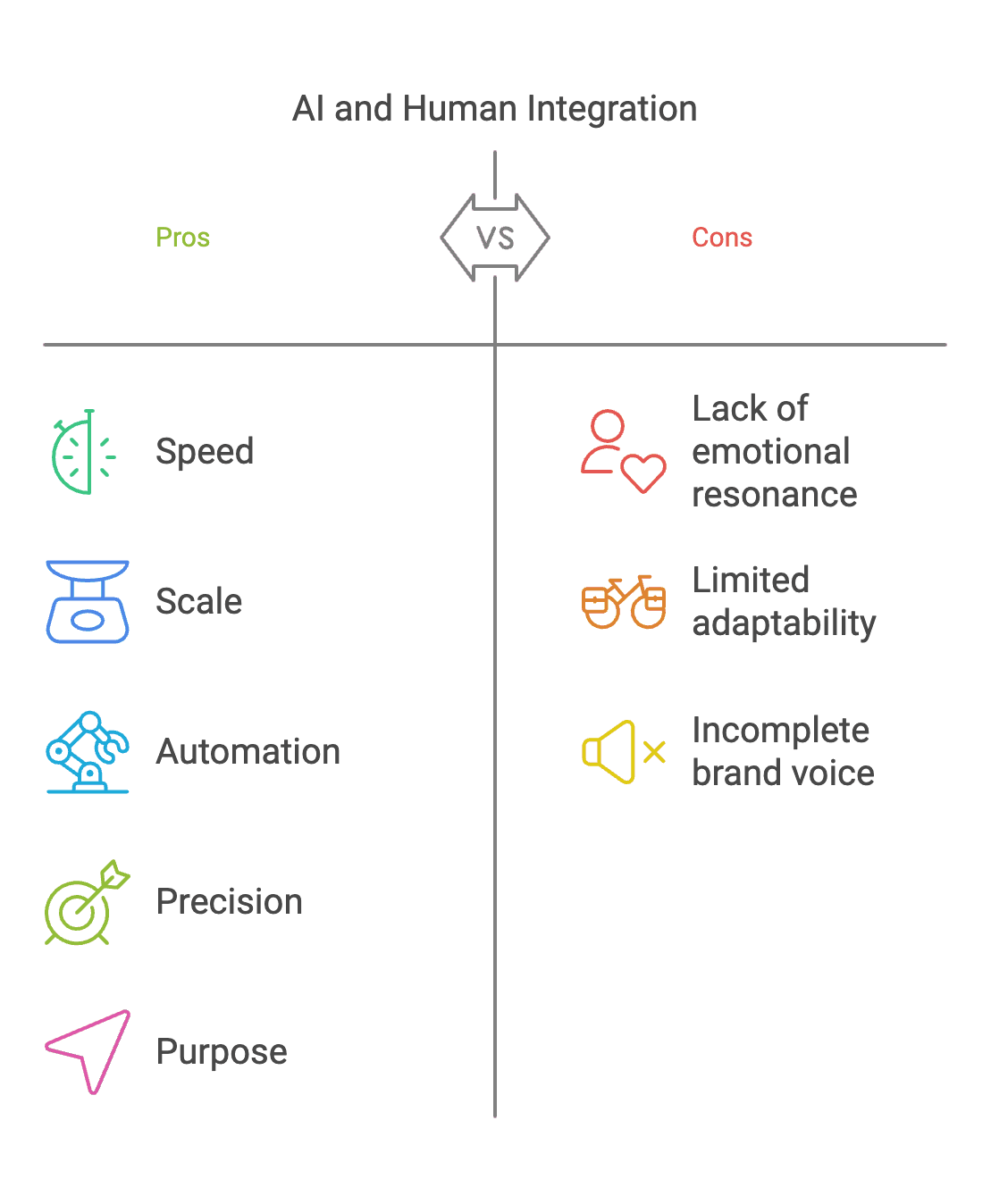 AI and Human Integration

Pros

VS

Cons

Speed

Scale

Automation

Precision

Purpose

Lack of emotional resonance

Limited adaptability

Incomplete brand voice