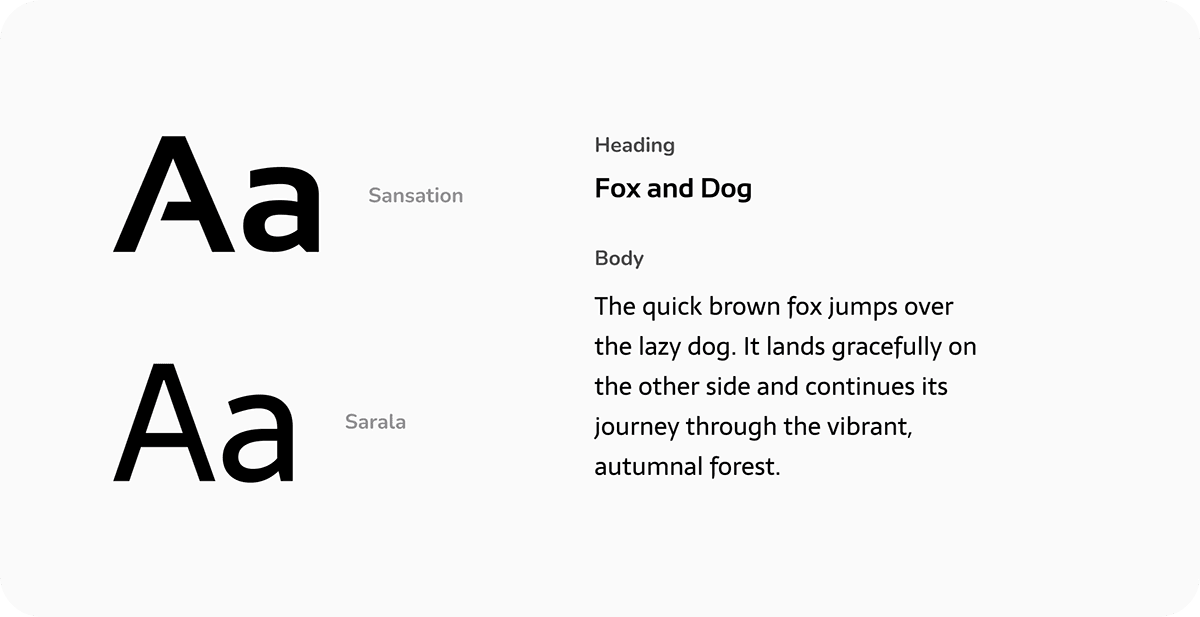 Aa

Sansation

Aa

Sarala

Heading

Fox and Dog

Body

The quick brown fox jumps over the lazy dog. It lands gracefully on the other side and continues its journey through the vibrant, autumnal forest.