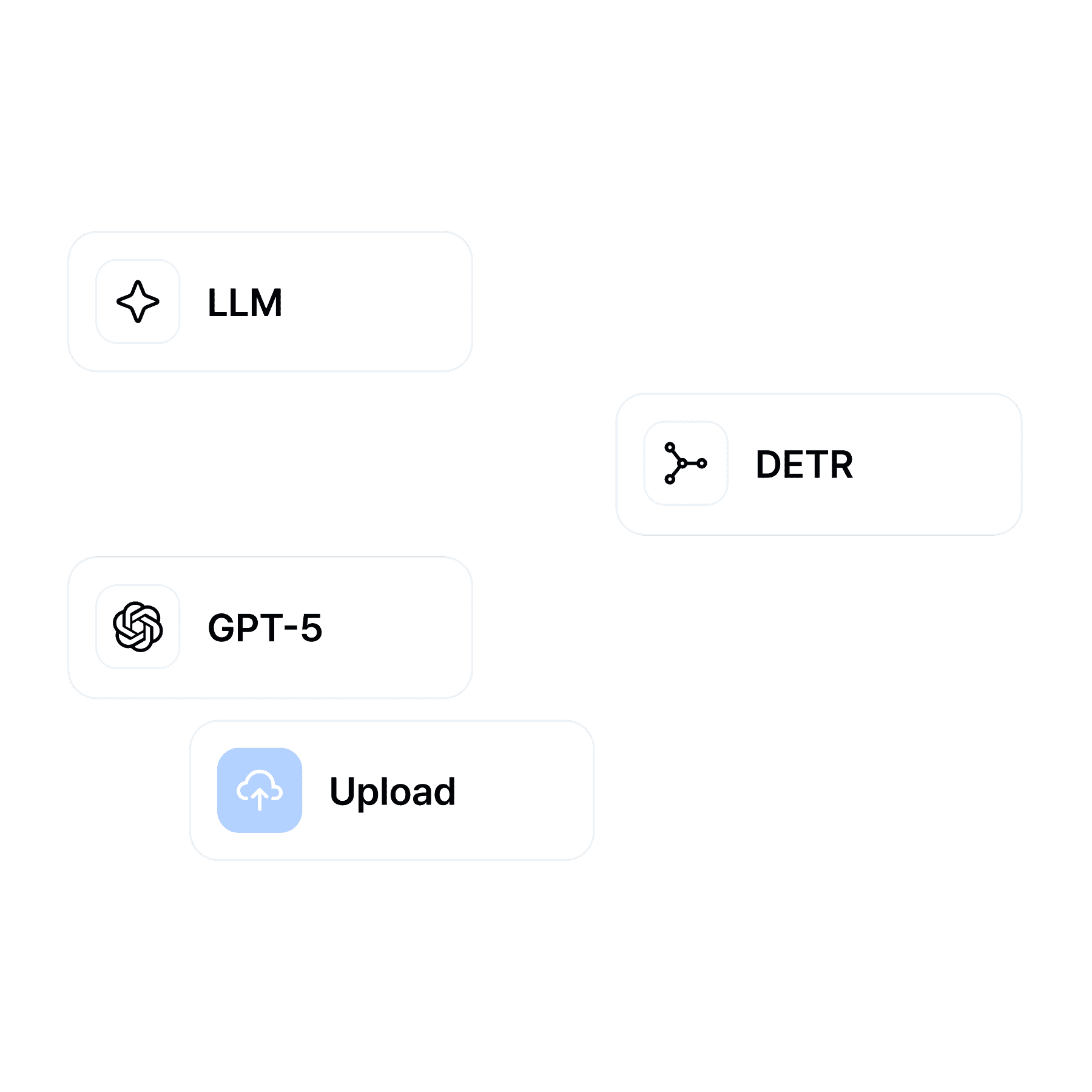 LLM

DETR

GPT-5

Upload