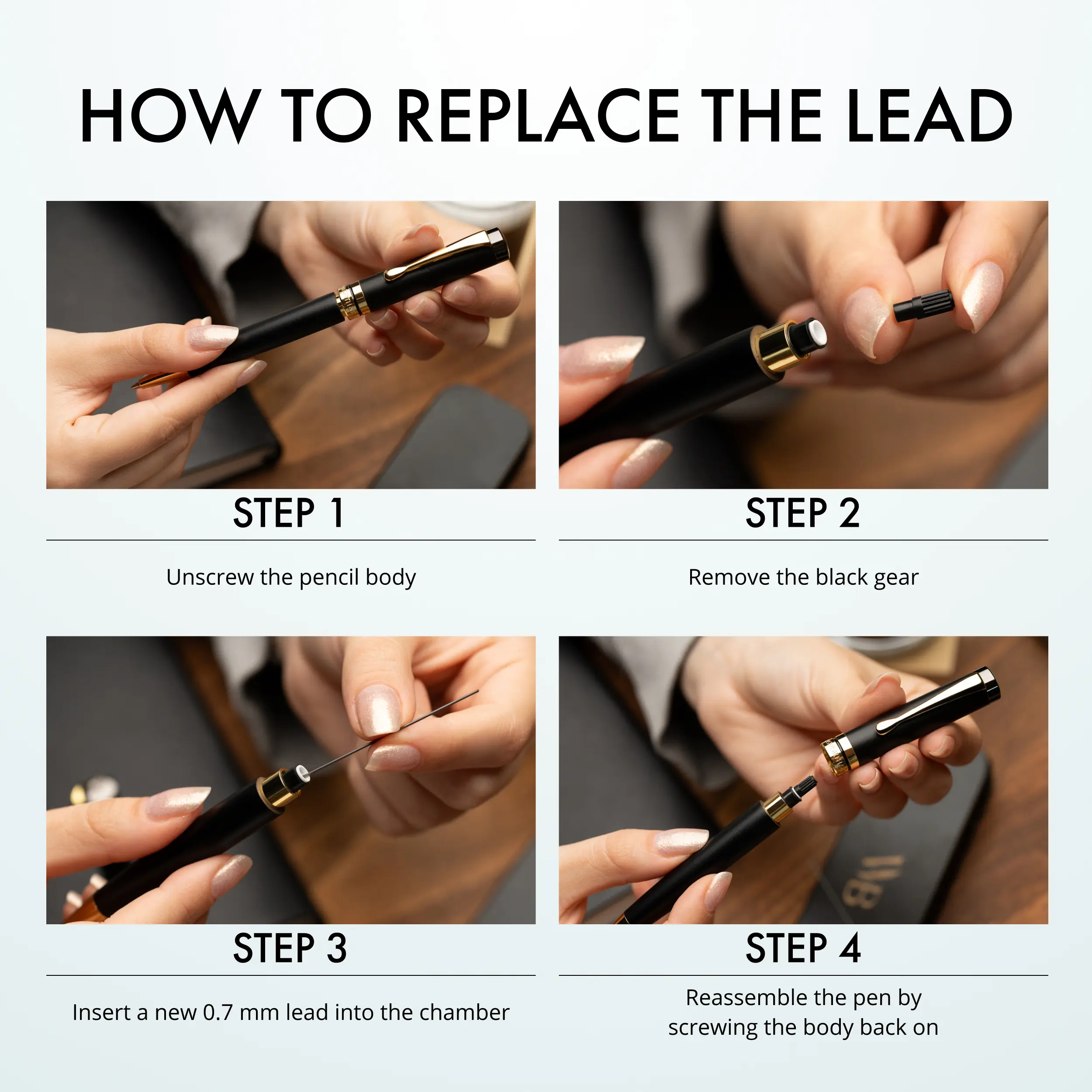 HOW TO REPLACE THE LEAD

STEP 1

Unscrew the pencil body

STEP 2

Remove the black gear

STEP 3

Insert a new 0.7 mm lead into the chamber

STEP 4

Reassemble the pen by screwing the body back on