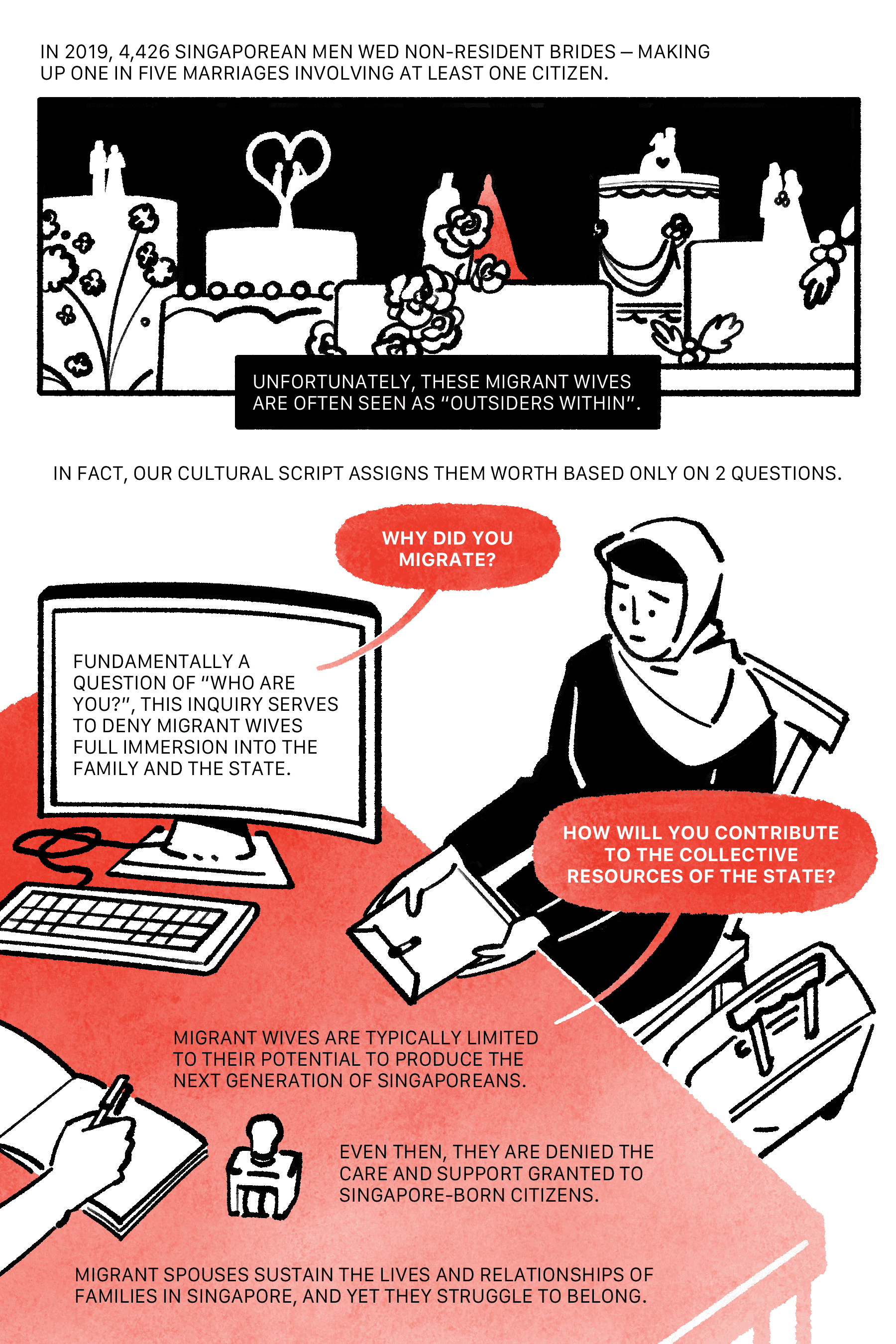 IN 2019, 4,426 SINGAPOREAN MEN WED NON-RESIDENT BRIDES — MAKING UP ONE IN FIVE MARRIAGES INVOLVING AT LEAST ONE CITIZEN.

UNFORTUNATELY, THESE MIGRANT WIVES ARE OFTEN SEEN AS "OUTSIDERS WITHIN".

IN FACT, OUR CULTURAL SCRIPT ASSIGNS THEM WORTH BASED ONLY ON 2 QUESTIONS.

WHY DID YOU MIGRATE?

FUNDAMENTALLY A QUESTION OF "WHO ARE YOU?", THIS INQUIRY SERVES TO DENY MIGRANT WIVES FULL IMMERSION INTO THE FAMILY AND THE STATE.

HOW WILL YOU CONTRIBUTE TO THE COLLECTIVE RESOURCES OF THE STATE?

MIGRANT WIVES ARE TYPICALLY LIMITED TO THEIR POTENTIAL TO PRODUCE THE NEXT GENERATION OF SINGAPOREANS.

EVEN THEN, THEY ARE DENIED THE CARE AND SUPPORT GRANTED TO SINGAPORE-BORN CITIZENS.

MIGRANT SPOUSES SUSTAIN THE LIVES AND RELATIONSHIPS OF FAMILIES IN SINGAPORE, AND YET THEY STRUGGLE TO BELONG.