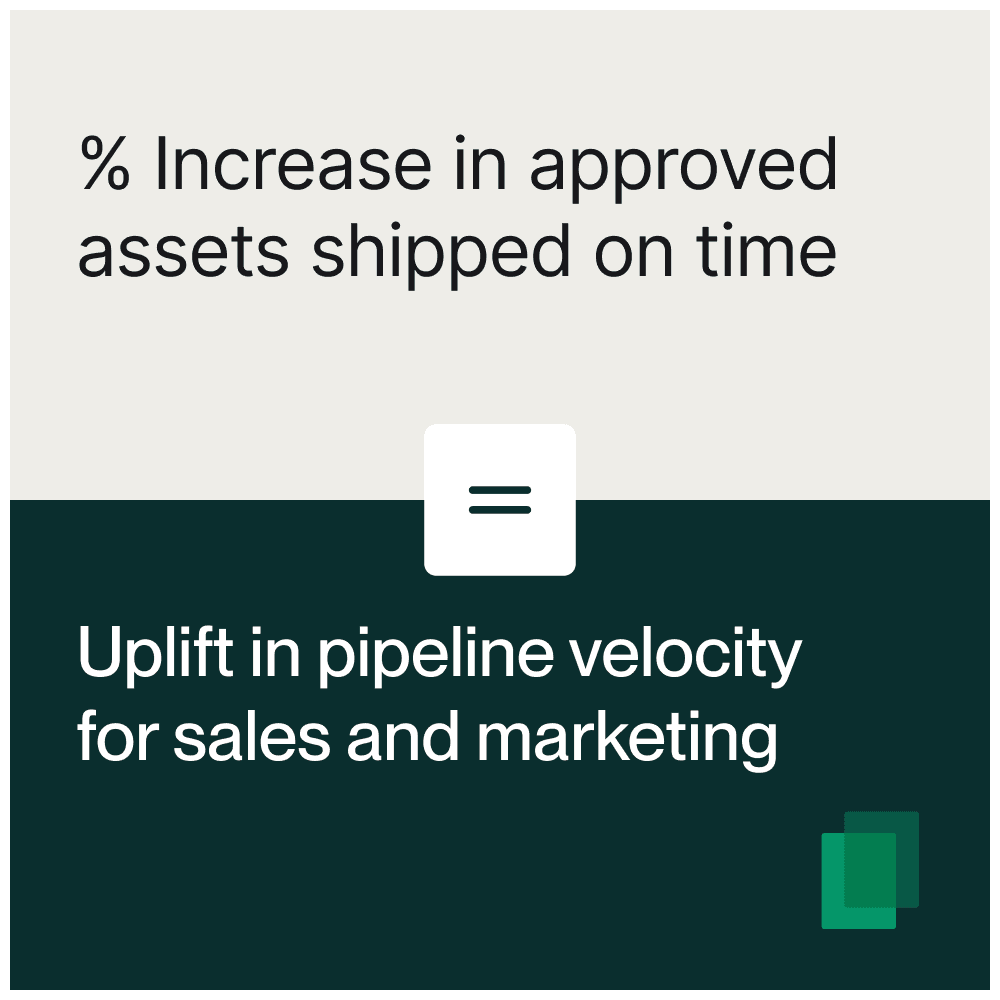 % Increase in approved assets shipped on time

=

Uplift in pipeline velocity for sales and marketing