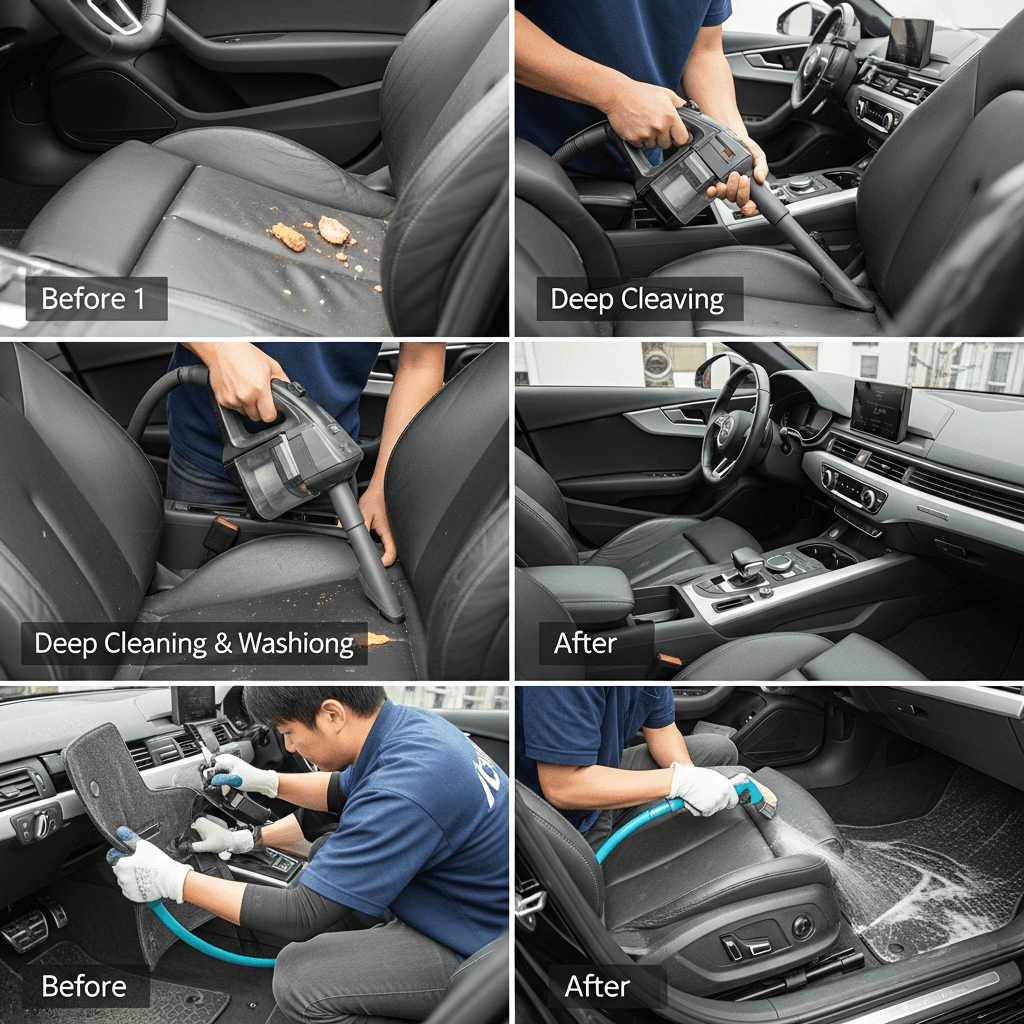 Before 1

Deep Cleaving

Deep Cleaning & Washiong

After

Before

After