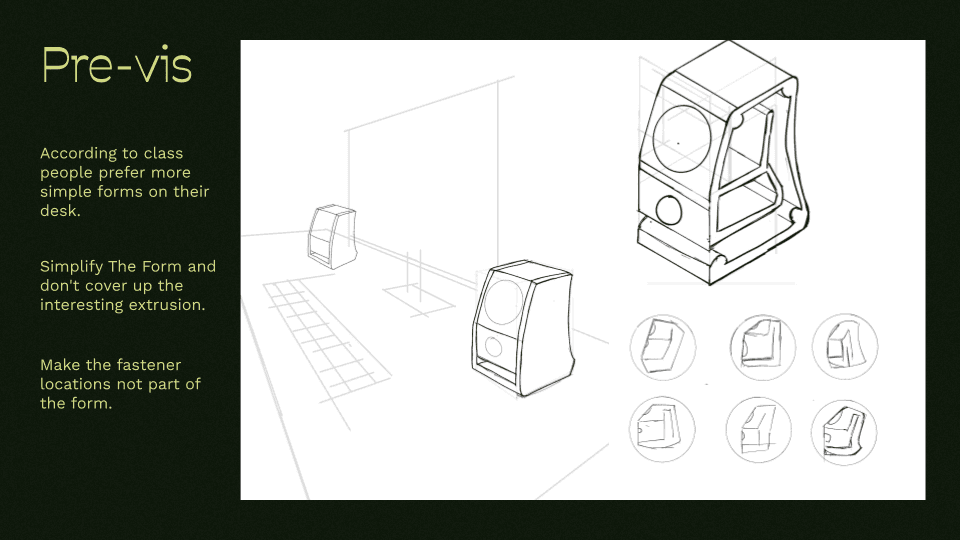 Pre-vis

According to class people prefer more simple forms on their desk.

Simplify The Form and don't cover up the interesting extrusion.

Make the fastener locations not part of the form.