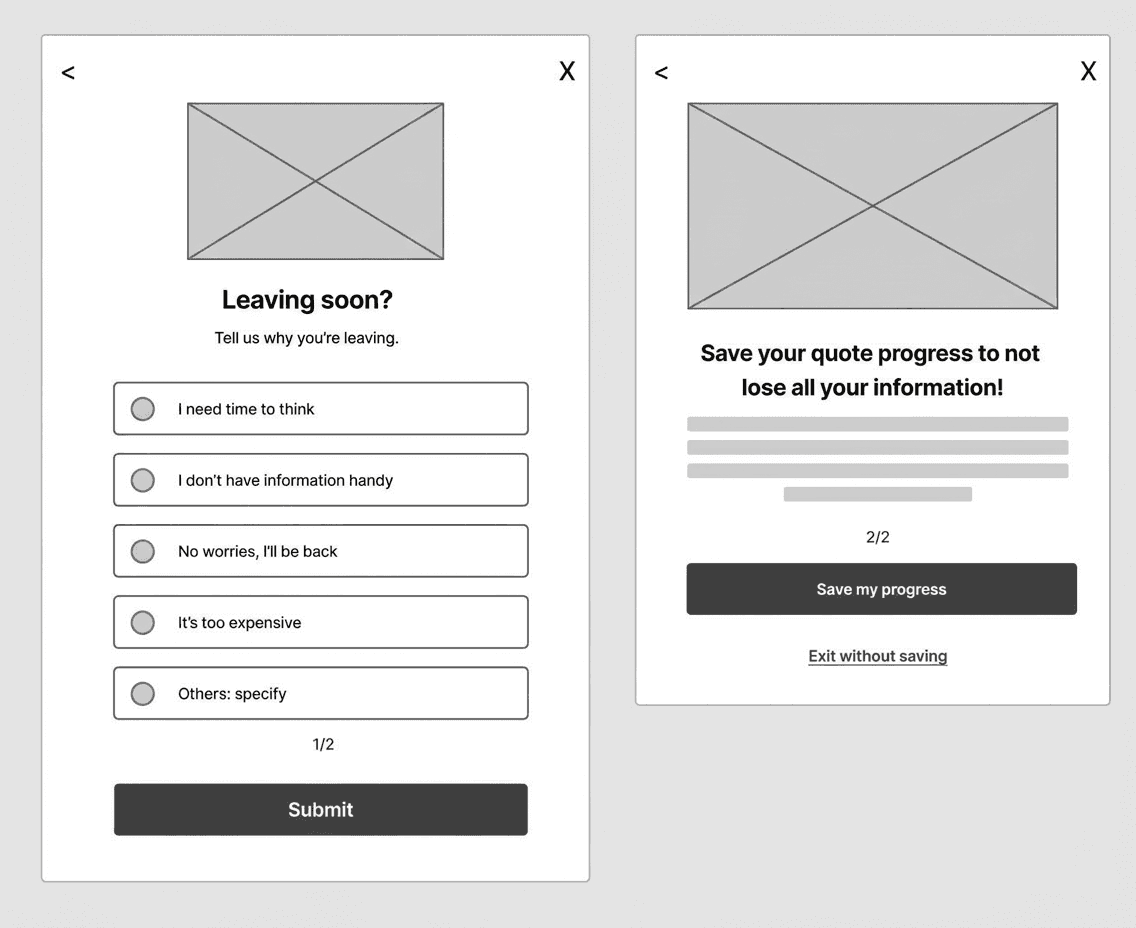 <

X

Leaving soon?

Tell us why you're leaving.

I need time to think

I don't have information handy

No worries, I'll be back

It's too expensive

Others: specify

1/2

Submit

<

X

Save your quote progress to not lose all your information!

2/2

Save my progress

Exit without saving