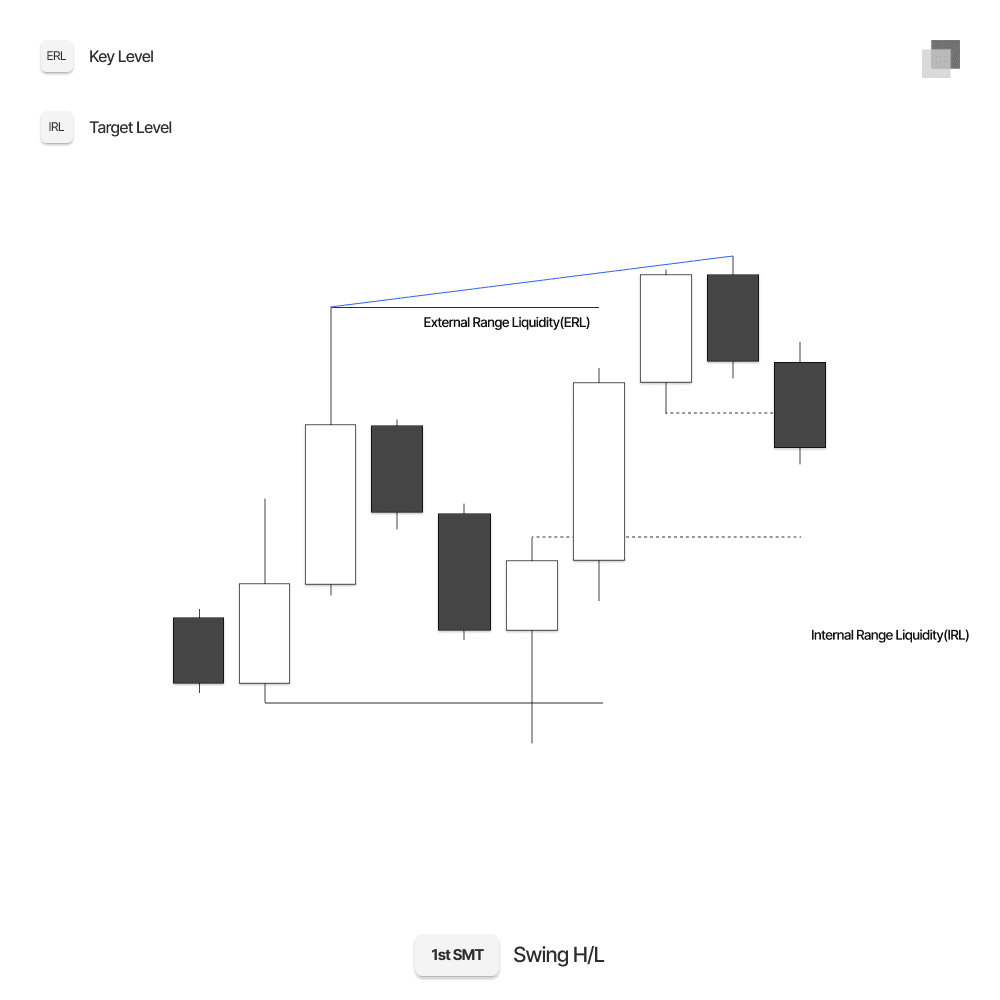 ERL Key Level

IRL Target Level

External Range Liquidity(ERL)

Internal Range Liquidity(IRL)

1st SMT Swing H/L