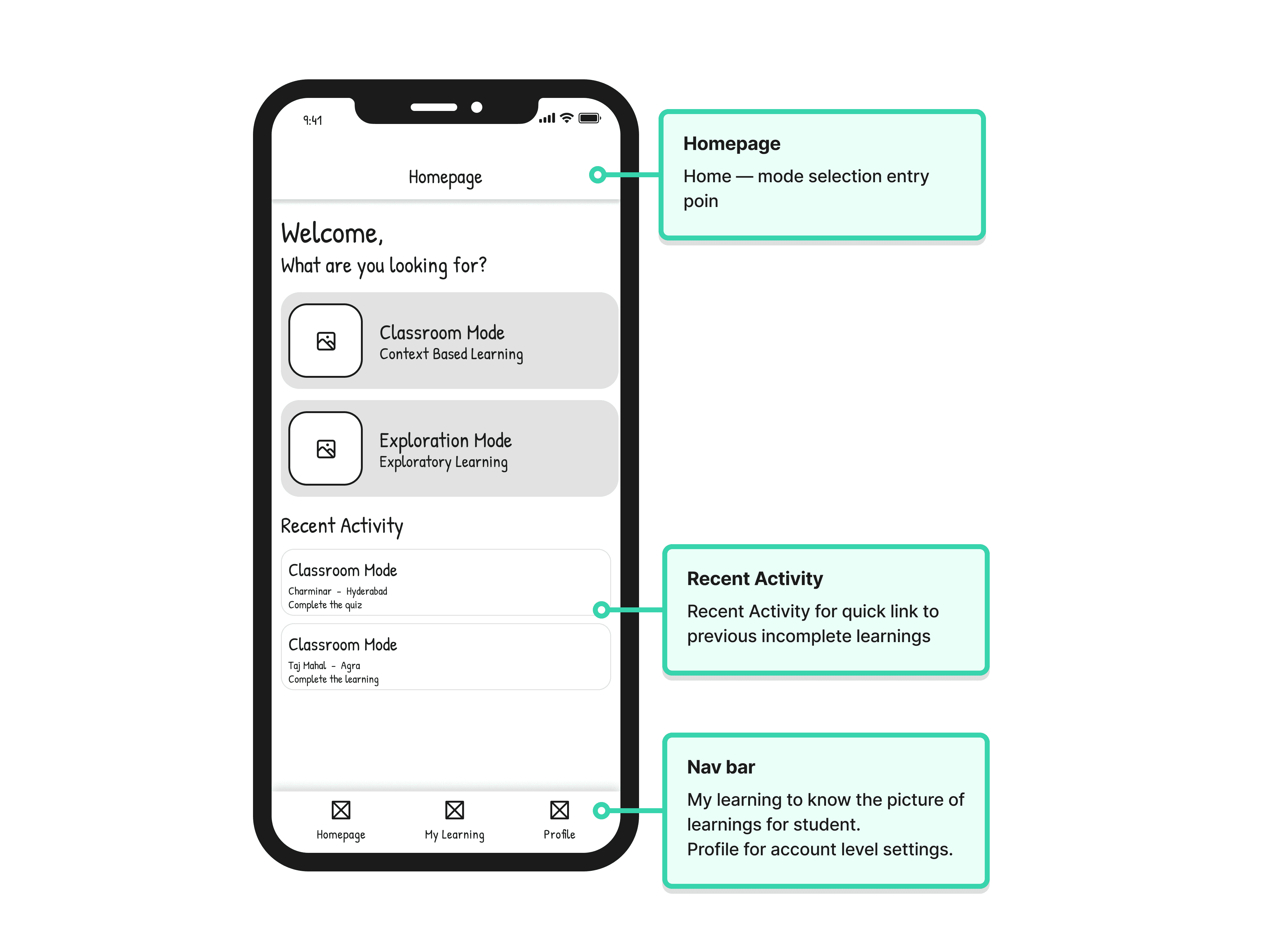 9:41

Homepage

Welcome,
What are you looking for?

Classroom Mode
Context Based Learning

Exploration Mode
Exploratory Learning

Recent Activity

Classroom Mode
Charminar - Hyderabad
Complete the quiz

Classroom Mode
Taj Mahal - Agra
Complete the learning

Homepage
My Learning
Profile

Homepage
Home — mode selection entry poin

Recent Activity
Recent Activity for quick link to previous incomplete learnings

Nav bar
My learning to know the picture of learnings for student.
Profile for account level settings.