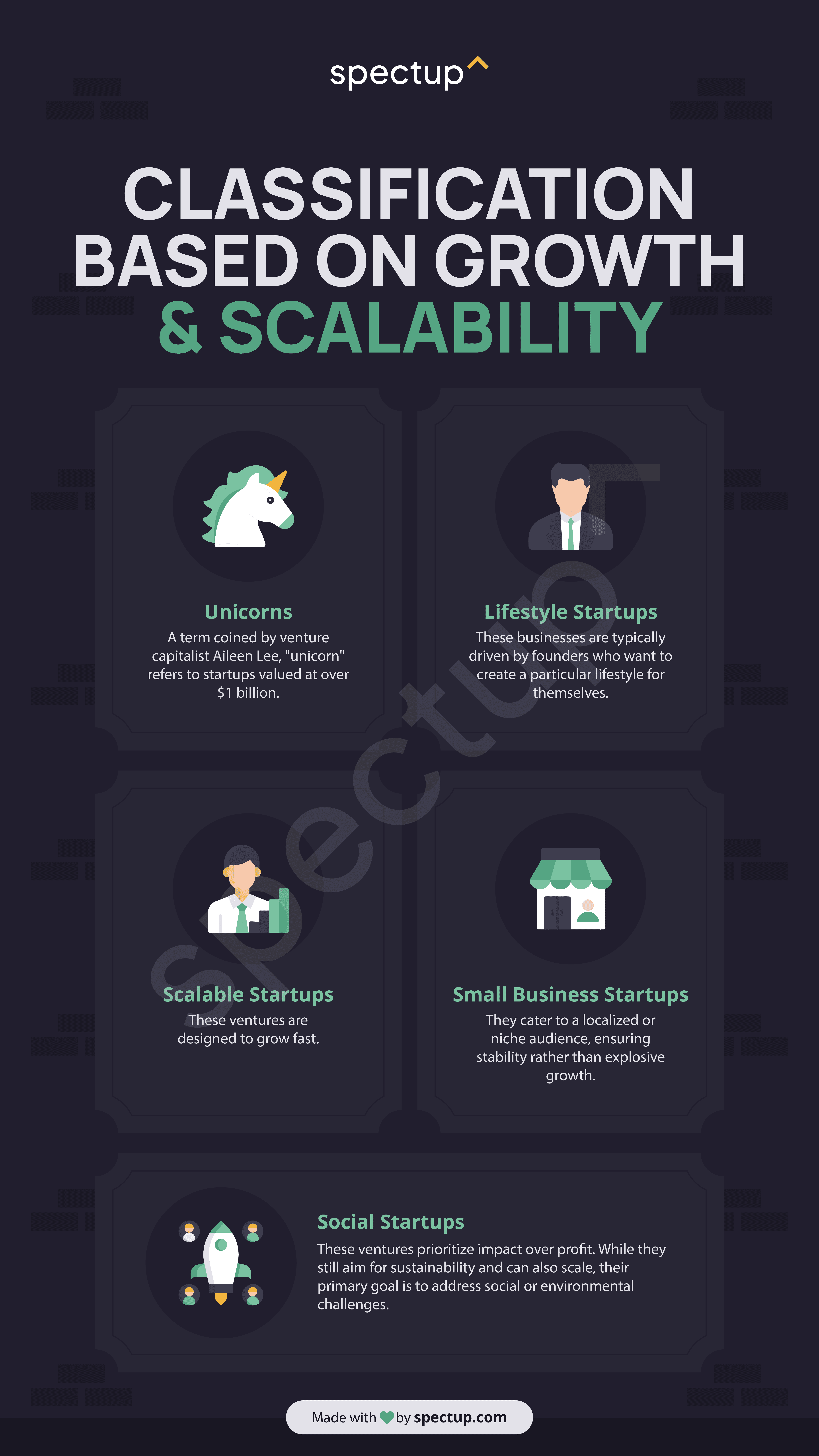 spectup

CLASSIFICATION BASED ON GROWTH & SCALABILITY

Unicorns
A term coined by venture capitalist Aileen Lee, "unicorn" refers to startups valued at over $1 billion.

Lifestyle Startups
These businesses are typically driven by founders who want to create a particular lifestyle for themselves.

Scalable Startups
These ventures are designed to grow fast.

Small Business Startups
They cater to a localized or niche audience, ensuring stability rather than explosive growth.

Social Startups
These ventures prioritize impact over profit. While they still aim for sustainability and can also scale, their primary goal is to address social or environmental challenges.

spectup

Made with by spectup.com