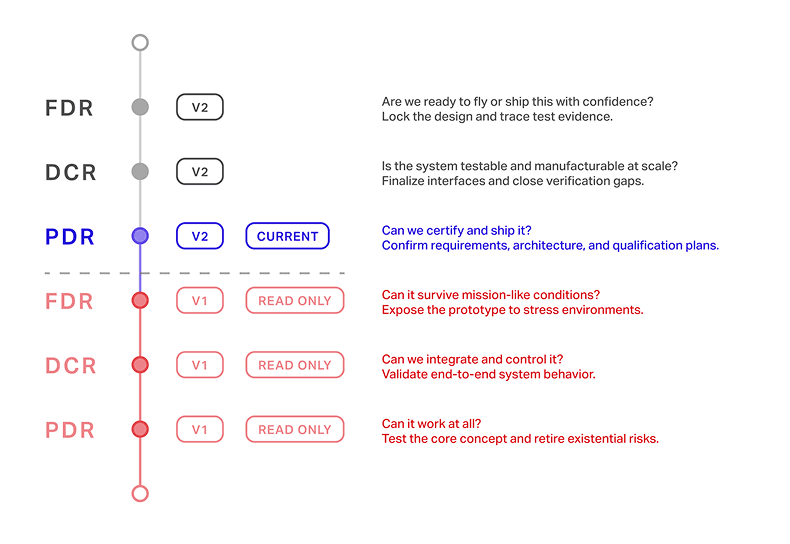 FDR V2 Are we ready to fly or ship this with confidence? Lock the design and trace test evidence.

DCR V2 Is the system testable and manufacturable at scale? Finalize interfaces and close verification gaps.

PDR V2 CURRENT Can we certify and ship it? Confirm requirements, architecture, and qualification plans.

FDR V1 READ ONLY Can it survive mission-like conditions? Expose the prototype to stress environments.

DCR V1 READ ONLY Can we integrate and control it? Validate end-to-end system behavior.

PDR V1 READ ONLY Can it work at all? Test the core concept and retire existential risks.