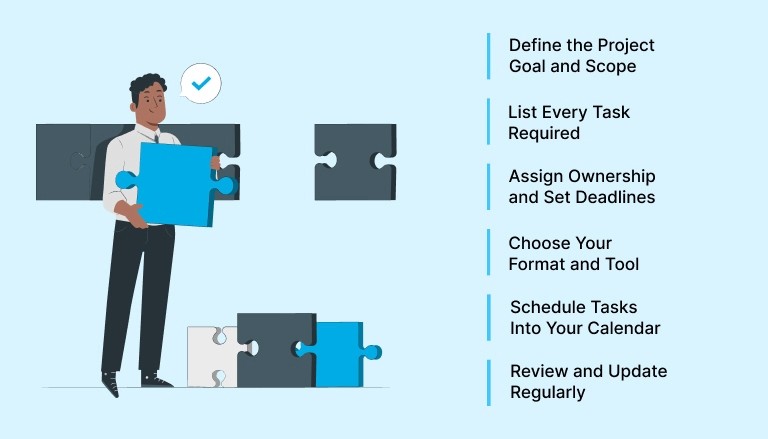 Define the Project Goal and Scope

List Every Task Required

Assign Ownership and Set Deadlines

Choose Your Format and Tool

Schedule Tasks Into Your Calendar

Review and Update Regularly