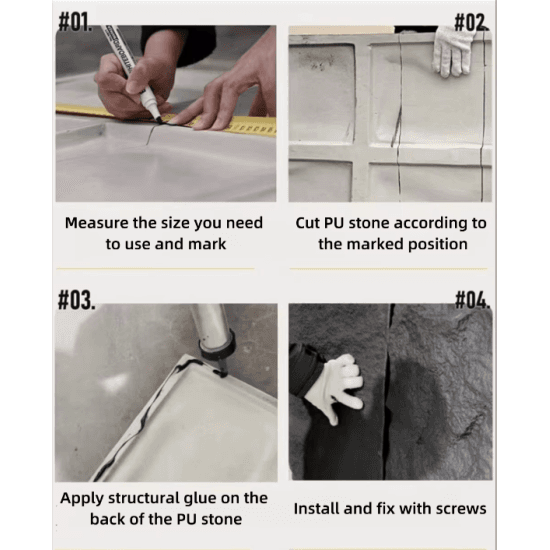 #01.

Measure the size you need to use and mark

#02.

Cut PU stone according to the marked position

#03.

Apply structural glue on the back of the PU stone

#04.

Install and fix with screws