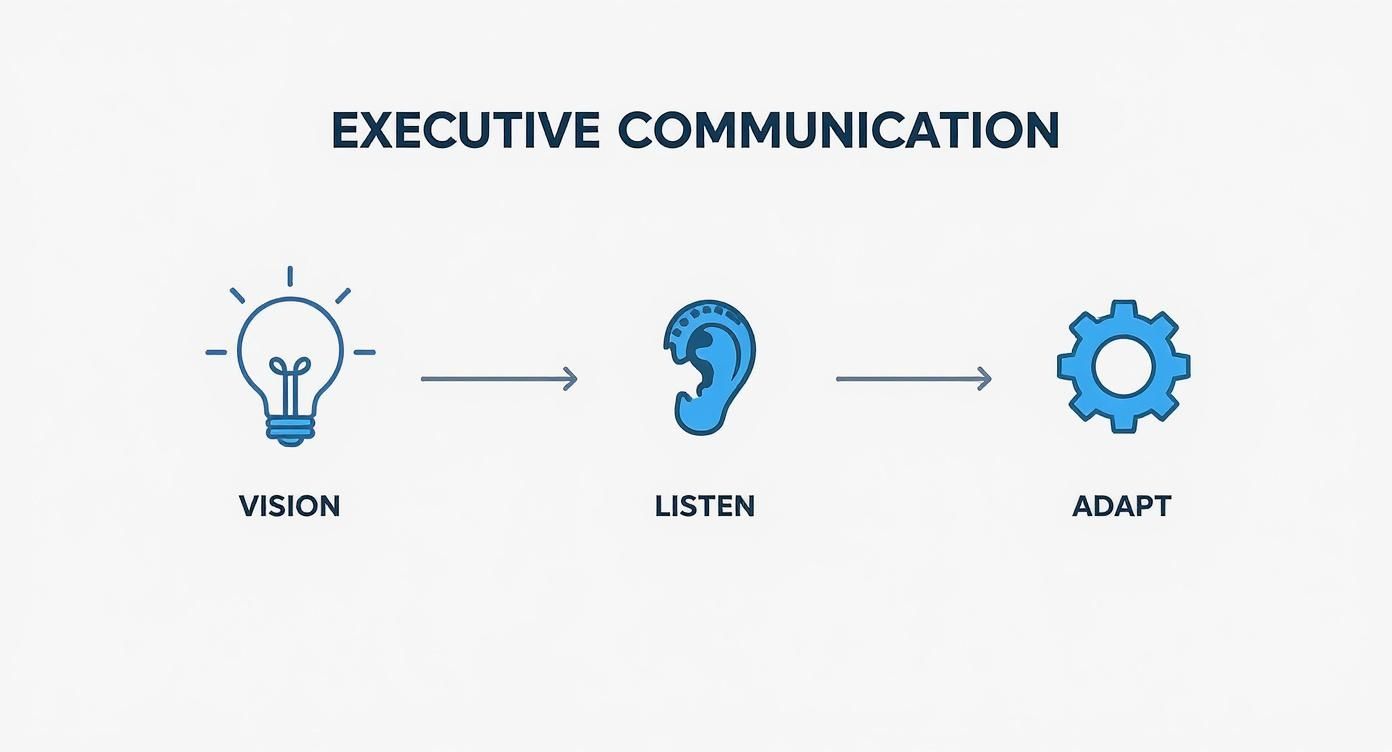 EXECUTIVE COMMUNICATION

VISION

LISTEN

ADAPT