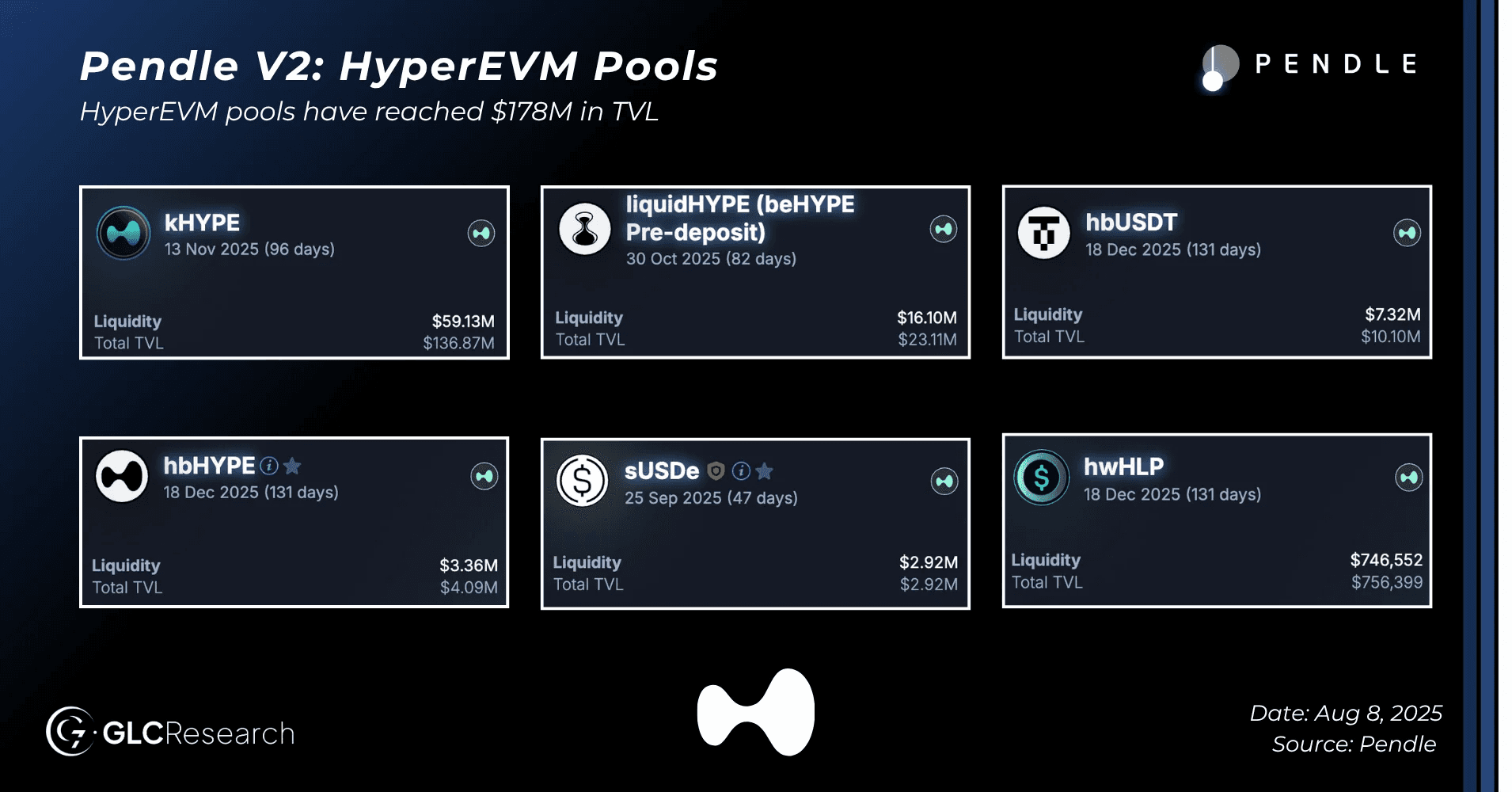 Pendle V2: HyperEVM Pools

HyperEVM pools have reached $178M in TVL

PENDLE

kHYPE
13 Nov 2025 (96 days)
Liquidity $59.13M
Total TVL $136.87M

liquidHYPE (beHYPE Pre-deposit)
30 Oct 2025 (82 days)
Liquidity $16.10M
Total TVL $23.11M

hbUSDT
18 Dec 2025 (131 days)
Liquidity $7.32M
Total TVL $10.10M

hbHYPE
18 Dec 2025 (131 days)
Liquidity $3.36M
Total TVL $4.09M

sUSDe
25 Sep 2025 (47 days)
Liquidity $2.92M
Total TVL $2.92M

hwHLP
18 Dec 2025 (131 days)
Liquidity $746,552
Total TVL $756,399

GLCResearch

Date: Aug 8, 2025
Source: Pendle