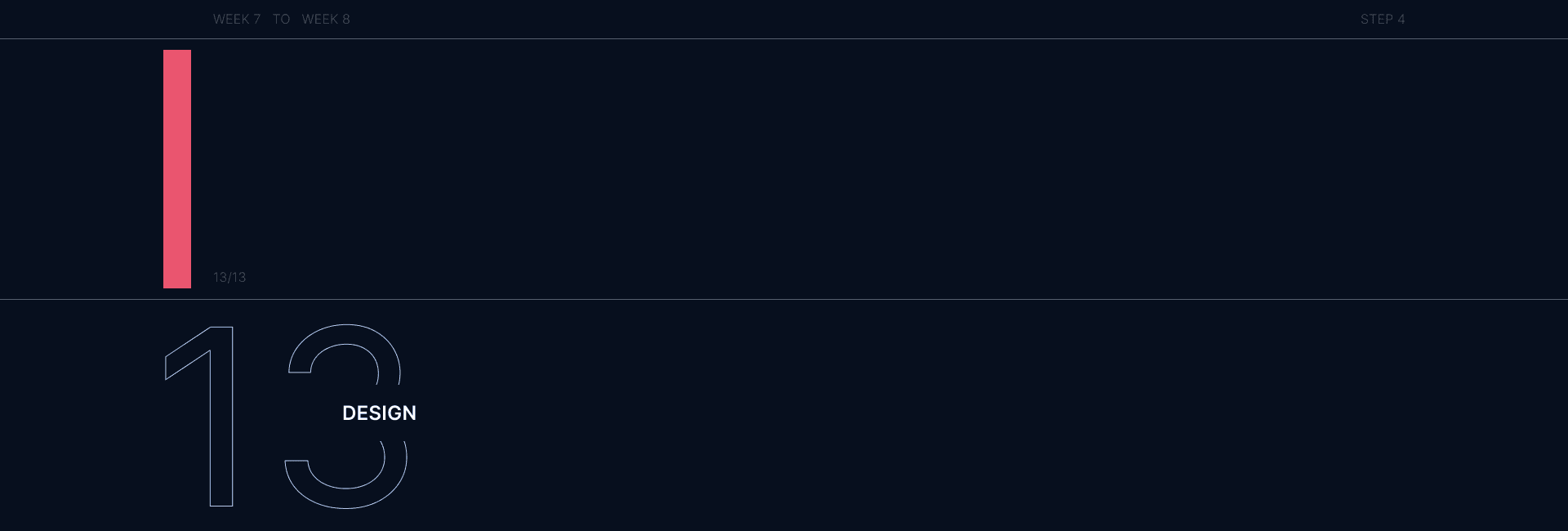 WEEK 7 TO WEEK 8

STEP 4

13/13

13

DESIGN