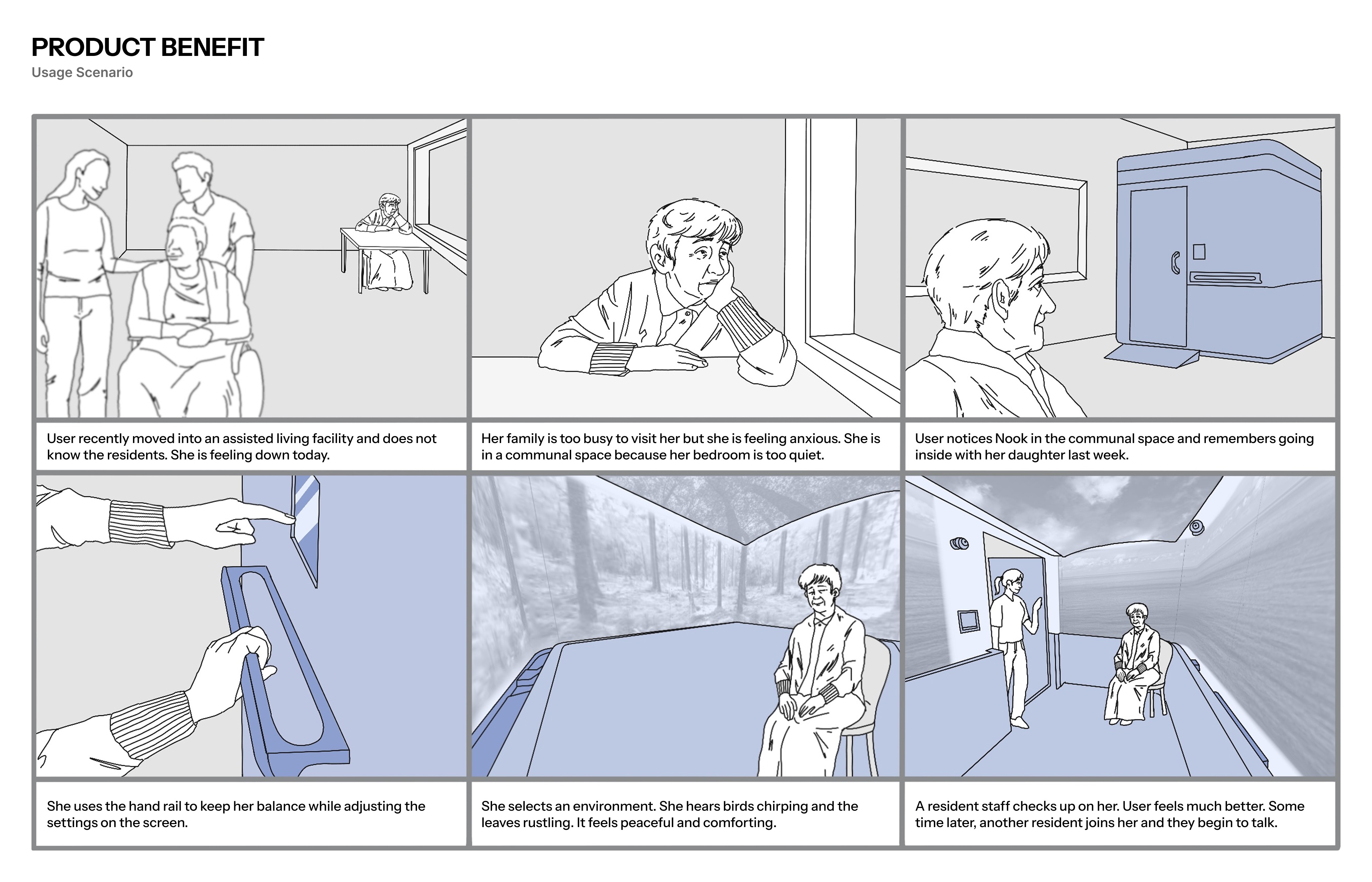 PRODUCT BENEFIT
Usage Scenario

User recently moved into an assisted living facility and does not know the residents. She is feeling down today.

Her family is too busy to visit her but she is feeling anxious. She is in a communal space because her bedroom is too quiet.

User notices Nook in the communal space and remembers going inside with her daughter last week.

She uses the hand rail to keep her balance while adjusting the settings on the screen.

She selects an environment. She hears birds chirping and the leaves rustling. It feels peaceful and comforting.

A resident staff checks up on her. User feels much better. Some time later, another resident joins her and they begin to talk.