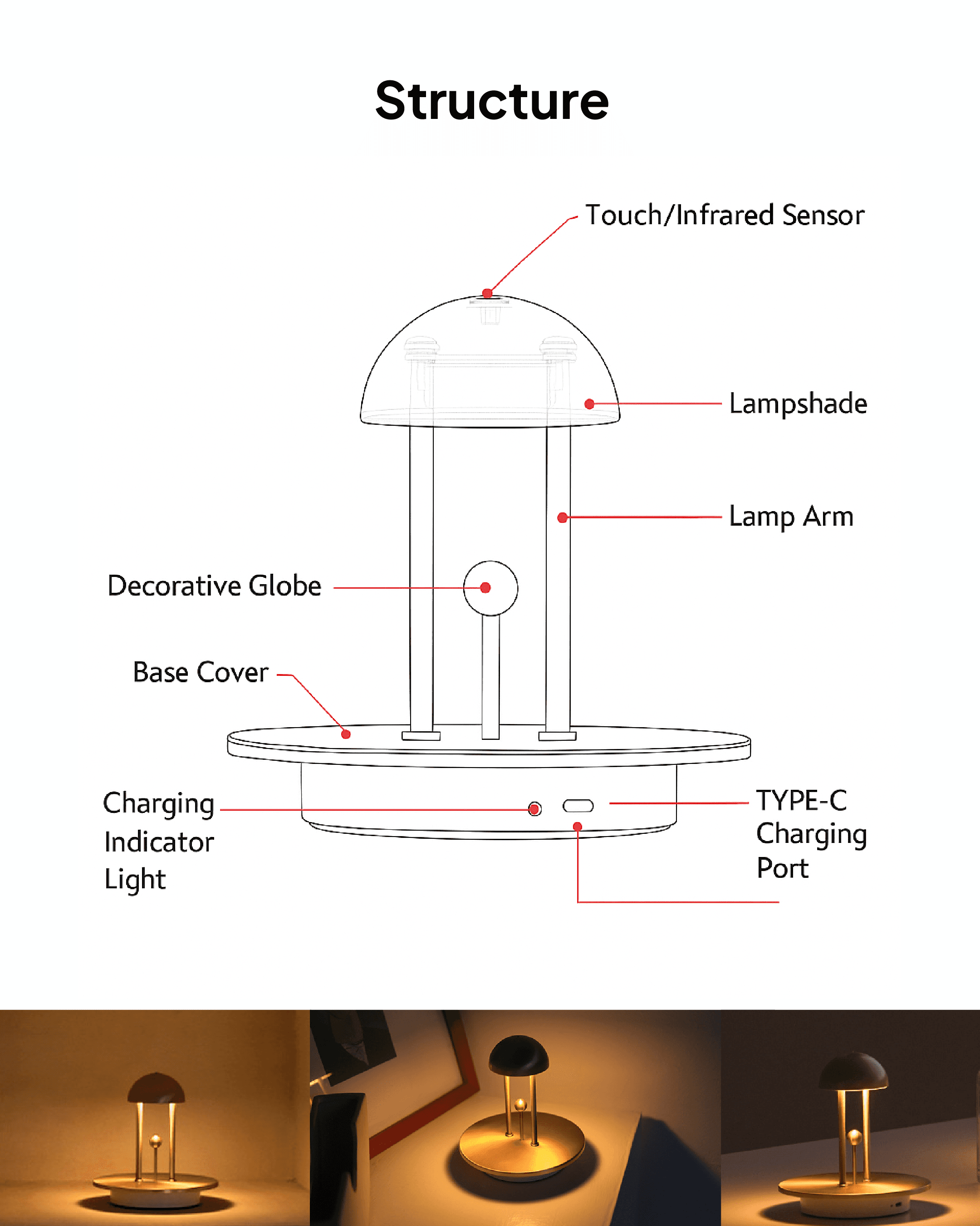 Structure

Touch/Infrared Sensor

Lampshade

Lamp Arm

Decorative Globe

Base Cover

Charging Indicator Light

TYPE-C Charging Port