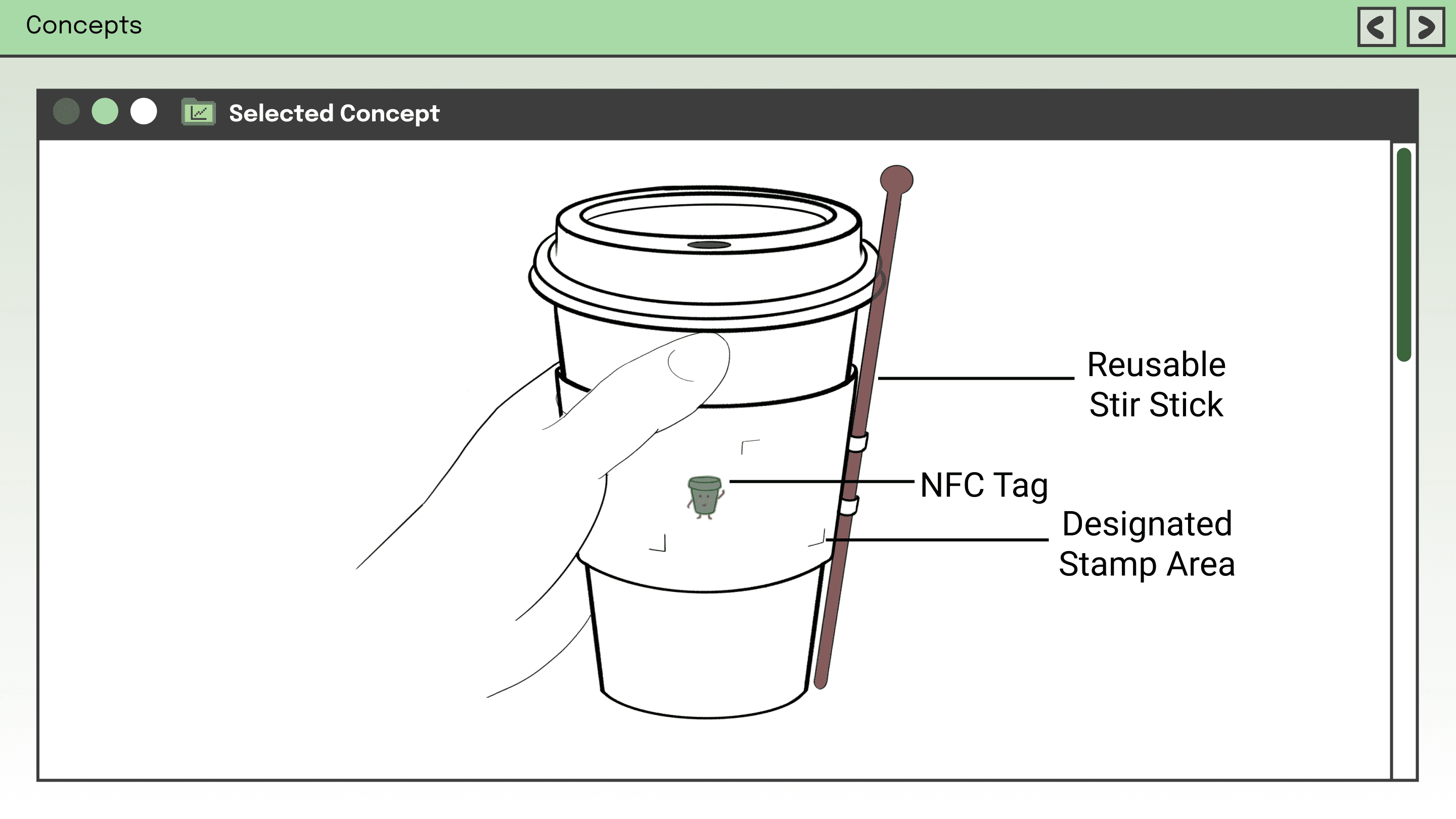 Concepts

Selected Concept

Reusable Stir Stick

NFC Tag

Designated Stamp Area