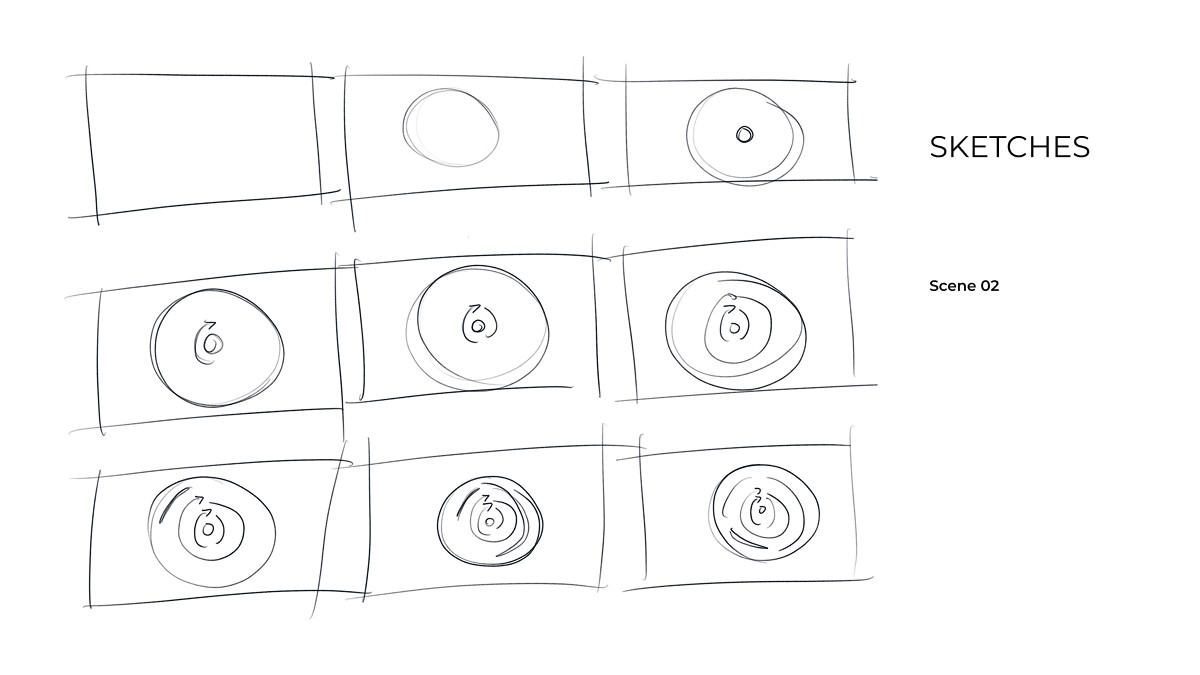 SKETCHES

Scene 02