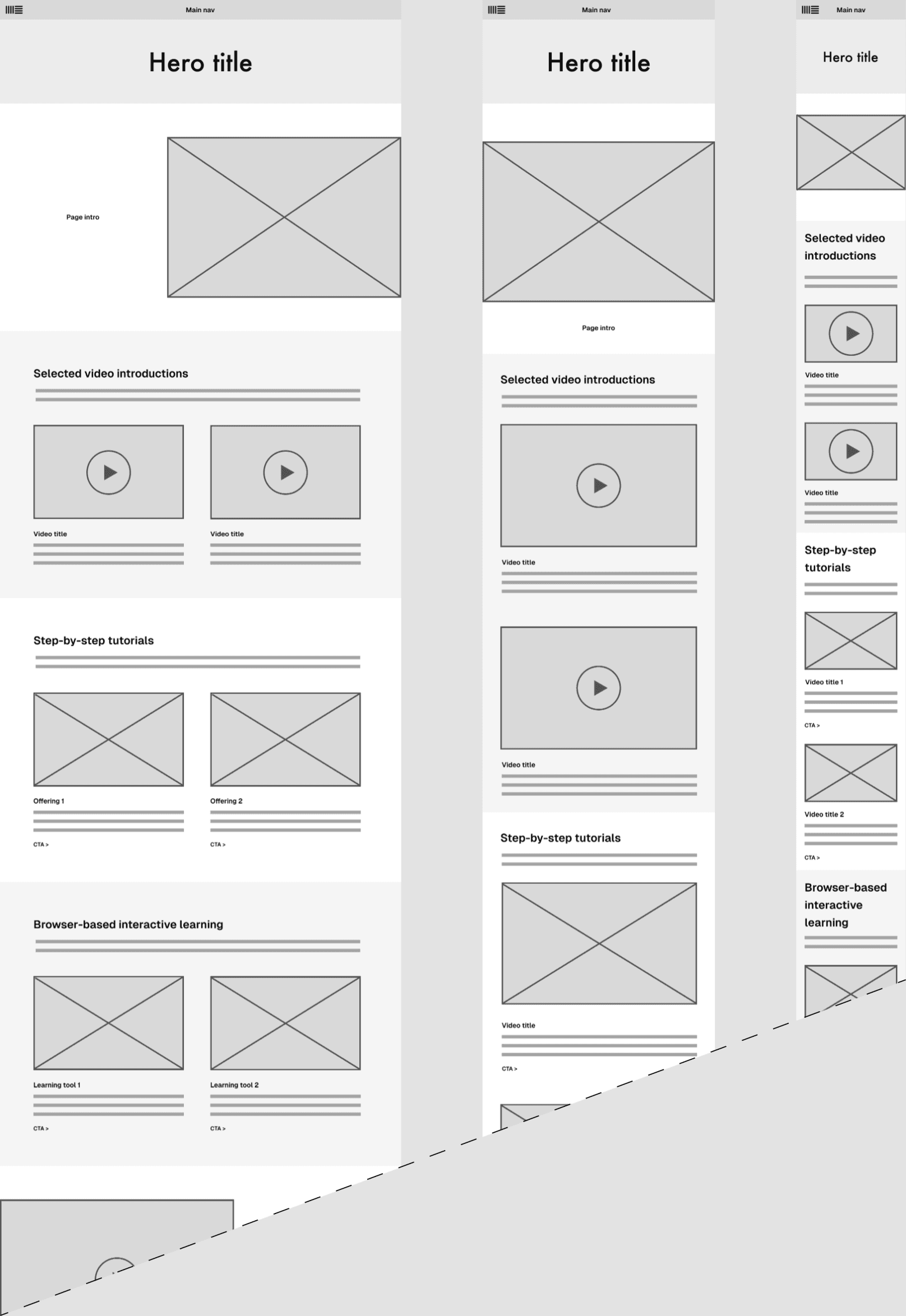 Main nav

Hero title

Page intro

Selected video introductions

Video title

Video title

Step-by-step tutorials

Offering 1

CTA >

Offering 2

CTA >

Browser-based interactive learning

Learning tool 1

CTA >

Learning tool 2

CTA >

Main nav

Hero title

Page intro

Selected video introductions

Video title

Video title

Step-by-step tutorials

Video title

CTA >

Main nav

Hero title

Selected video introductions

Video title

Video title

Step-by-step tutorials

Video title 1

CTA >

Video title 2

CTA >

Browser-based interactive learning