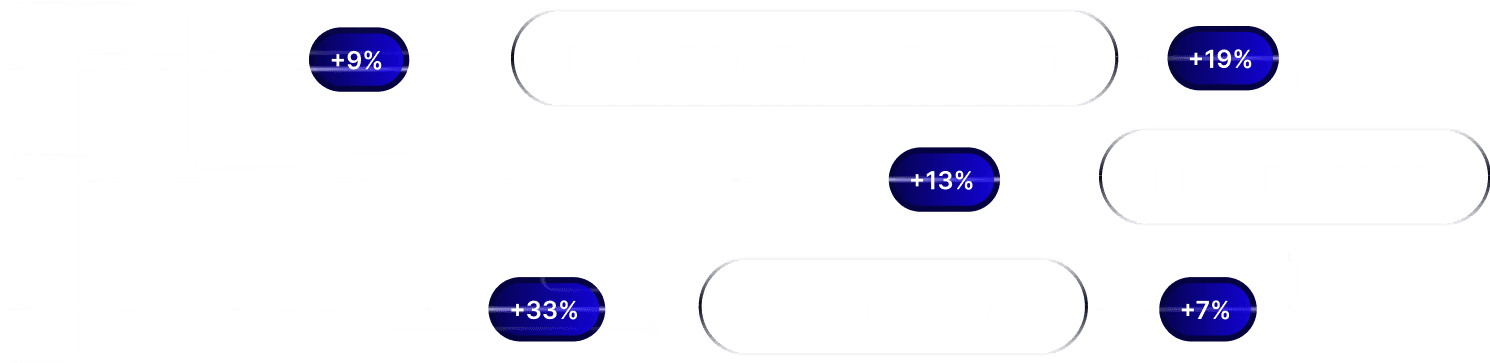 +9%

+19%

+13%

+33%

+7%