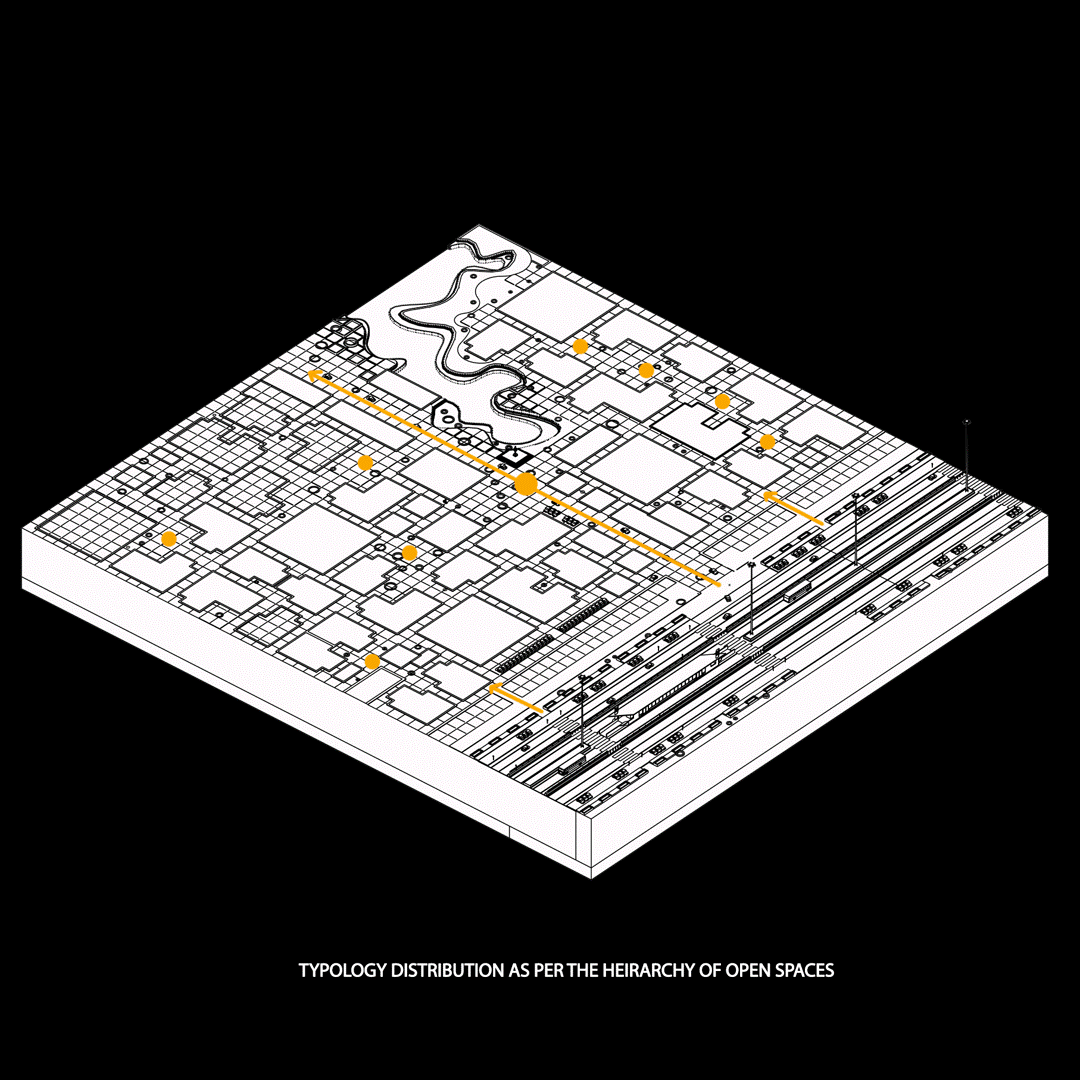 TYPOLOGY DISTRIBUTION AS PER THE HEIRARCHY OF OPEN SPACES