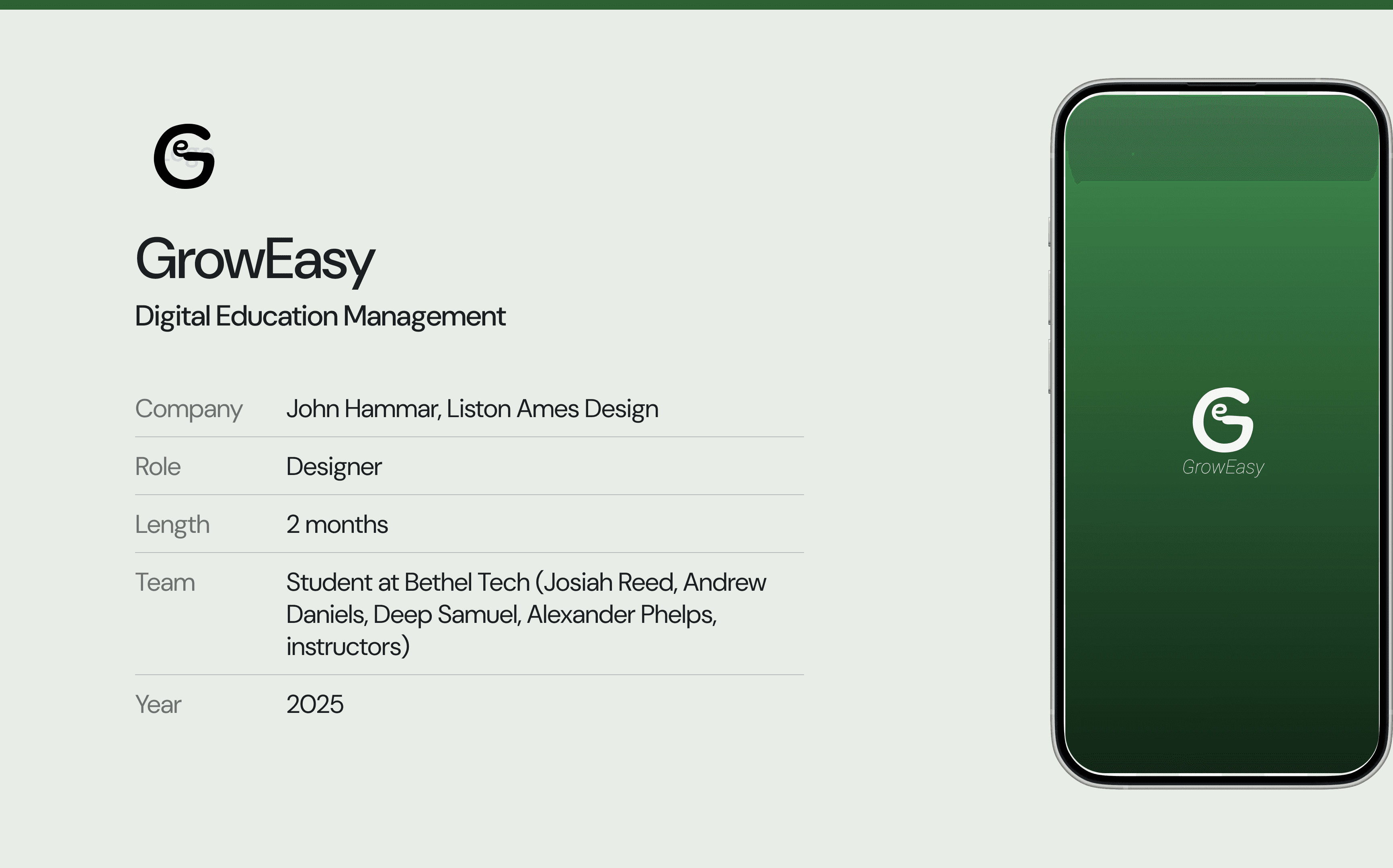 GrowEasy

Digital Education Management

Company John Hammar, Liston Ames Design

Role Designer

Length 2 months

Team Student at Bethel Tech (Josiah Reed, Andrew Daniels, Deep Samuel, Alexander Phelps, instructors)

Year 2025

GrowEasy