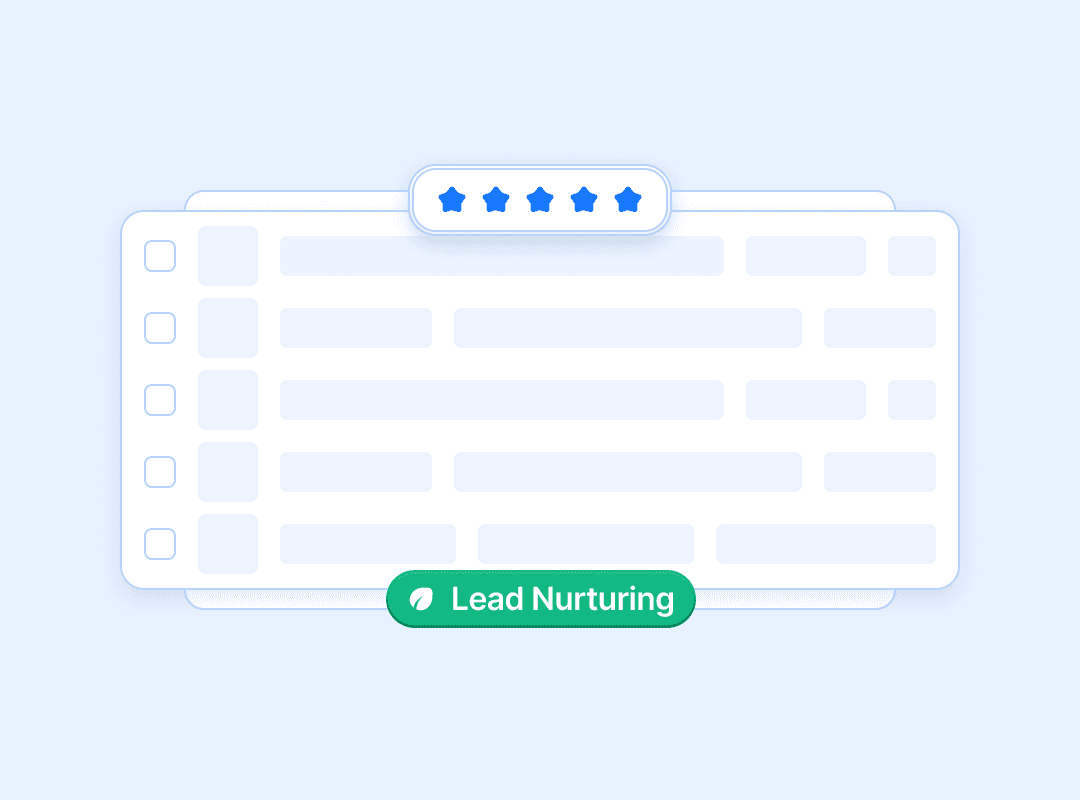 Lead Nurturing