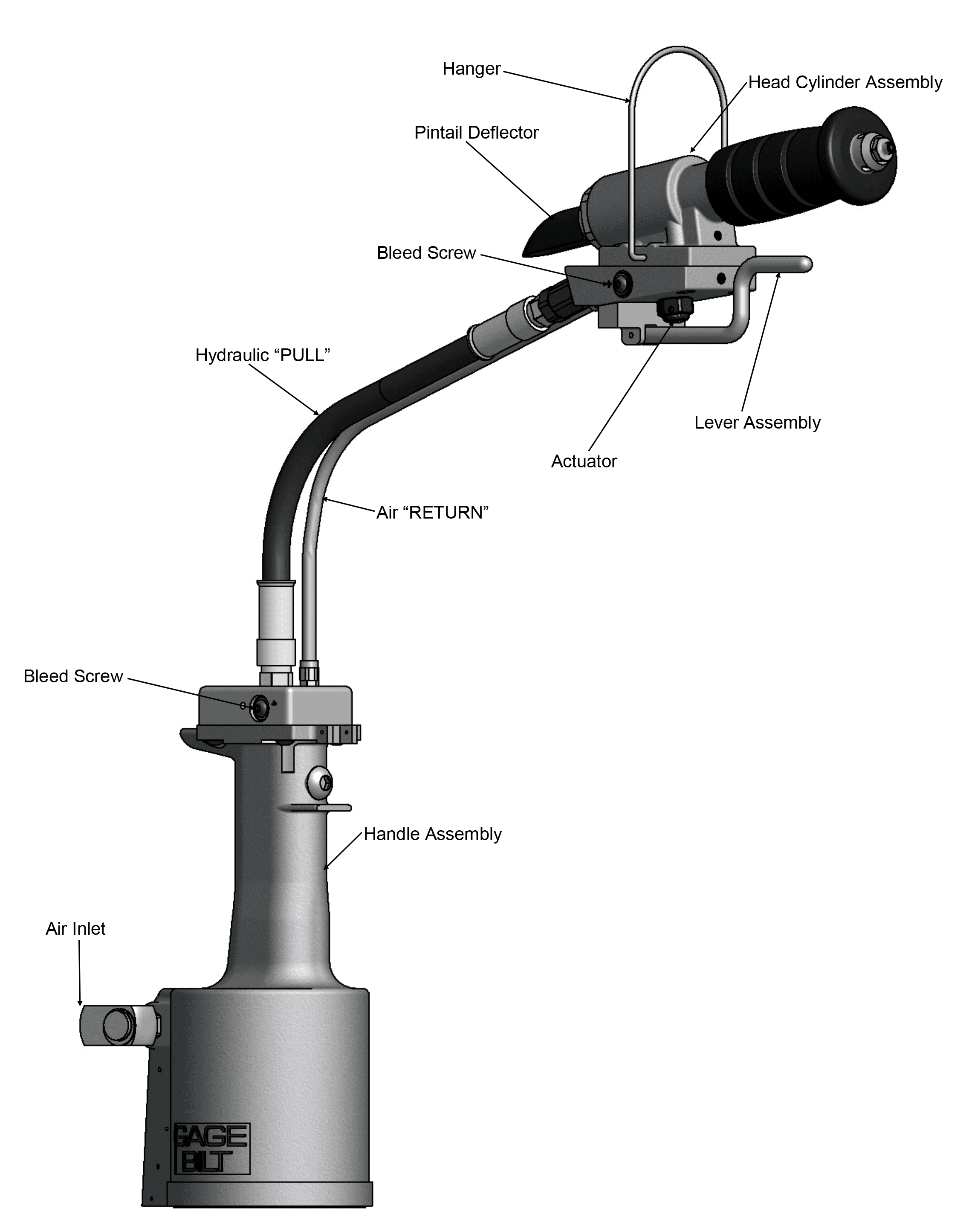 Hanger

Head Cylinder Assembly

Pintail Deflector

Bleed Screw

Hydraulic “PULL”

Lever Assembly

Actuator

Air “RETURN”

Bleed Screw

Handle Assembly

Air Inlet

GAGE BILT