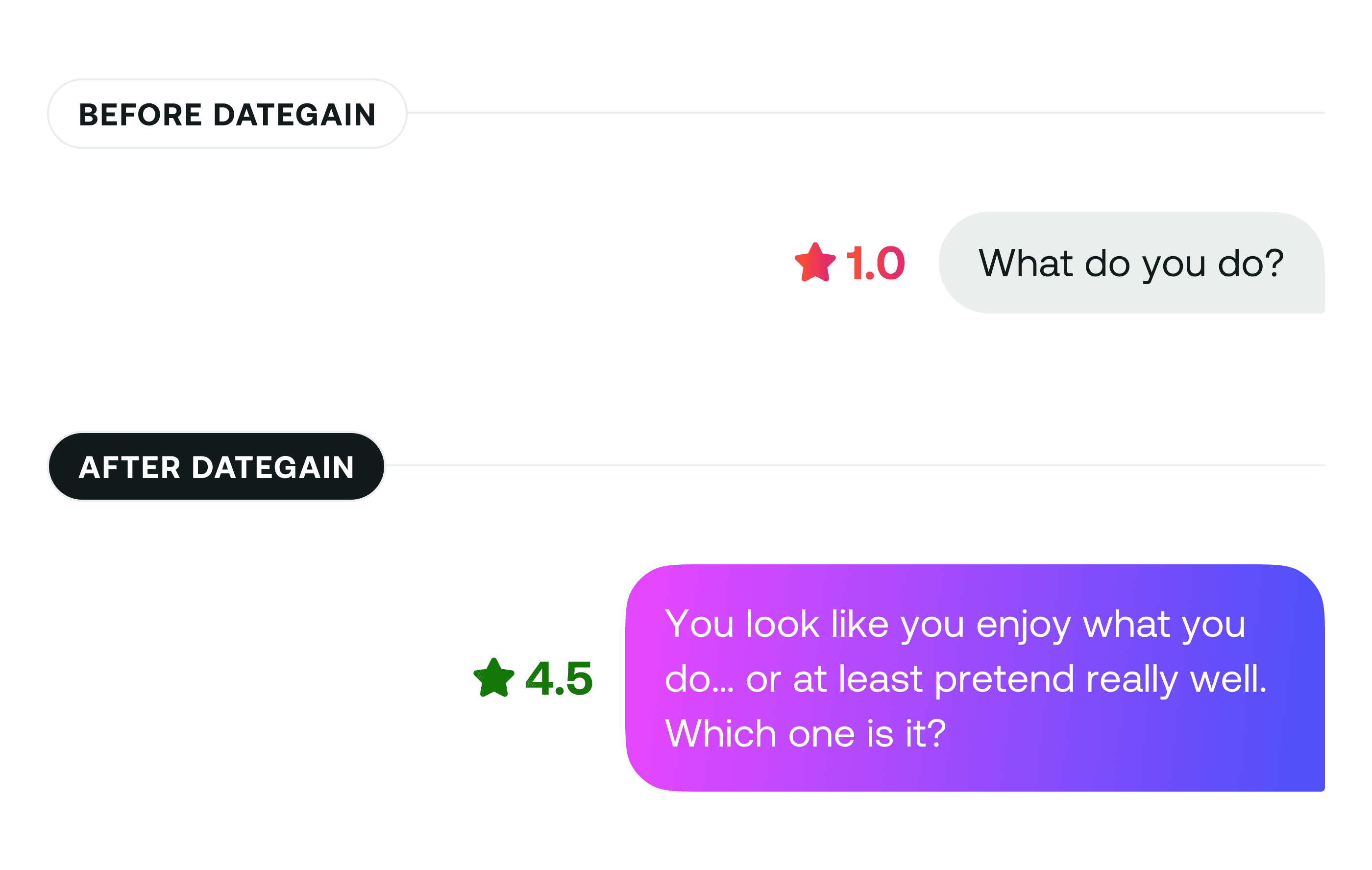 BEFORE DATEGAIN

1.0

What do you do?

AFTER DATEGAIN

4.5

You look like you enjoy what you do... or at least pretend really well. Which one is it?