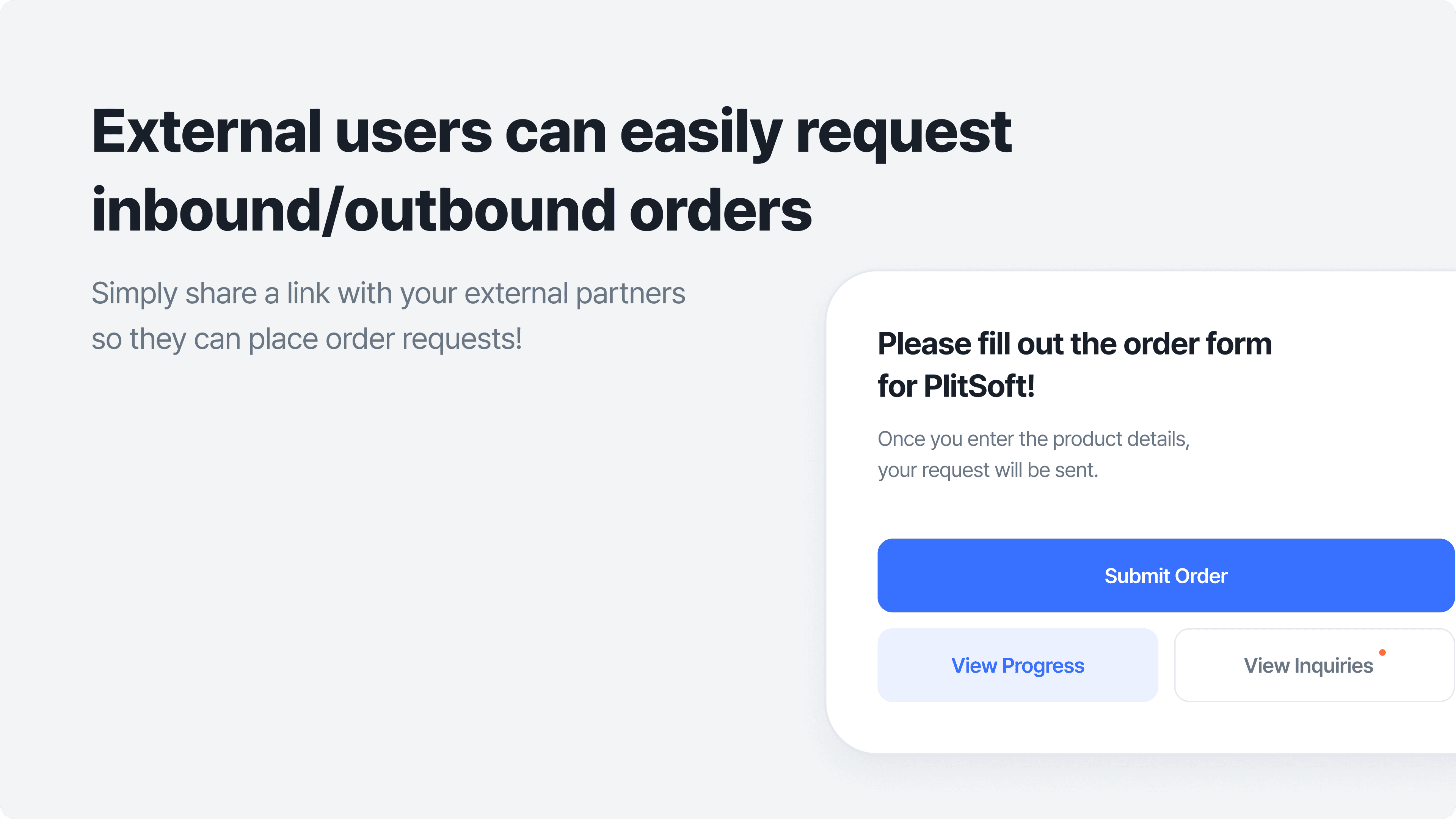 External users can easily request inbound/outbound orders

Simply share a link with your external partners so they can place order requests!

Please fill out the order form for PlitSoft!

Once you enter the product details, your request will be sent.

Submit Order

View Progress

View Inquiries