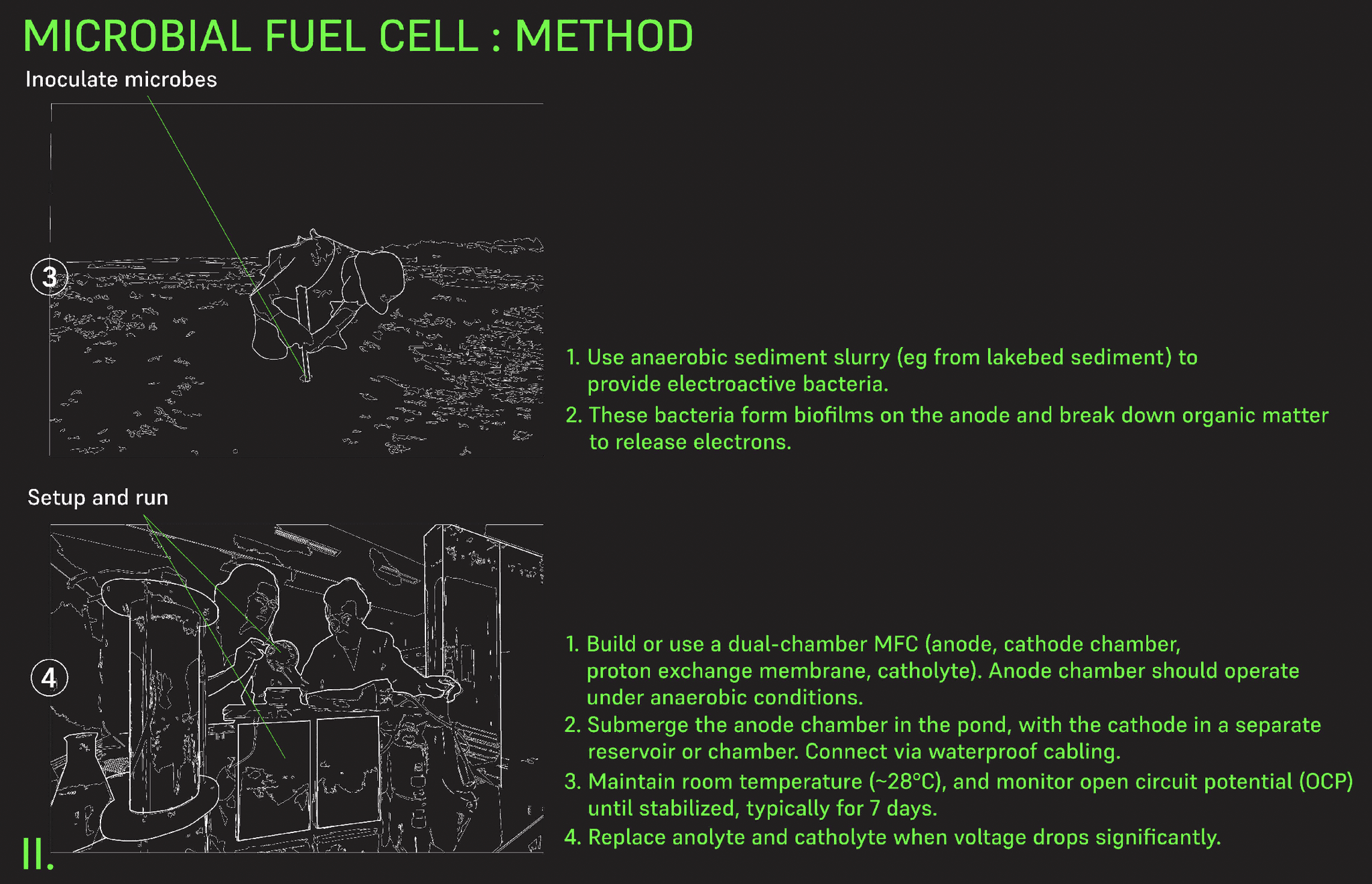 MICROBIAL FUEL CELL : METHOD

Inoculate microbes

3

1. Use anaerobic sediment slurry (eg from lakebed sediment) to provide electroactive bacteria.
2. These bacteria form biofilms on the anode and break down organic matter to release electrons.

Setup and run

4

1. Build or use a dual-chamber MFC (anode, cathode chamber, proton exchange membrane, catholyte). Anode chamber should operate under anaerobic conditions.
2. Submerge the anode chamber in the pond, with the cathode in a separate reservoir or chamber. Connect via waterproof cabling.
3. Maintain room temperature (~28°C), and monitor open circuit potential (OCP) until stabilized, typically for 7 days.
4. Replace anolyte and catholyte when voltage drops significantly.

II.