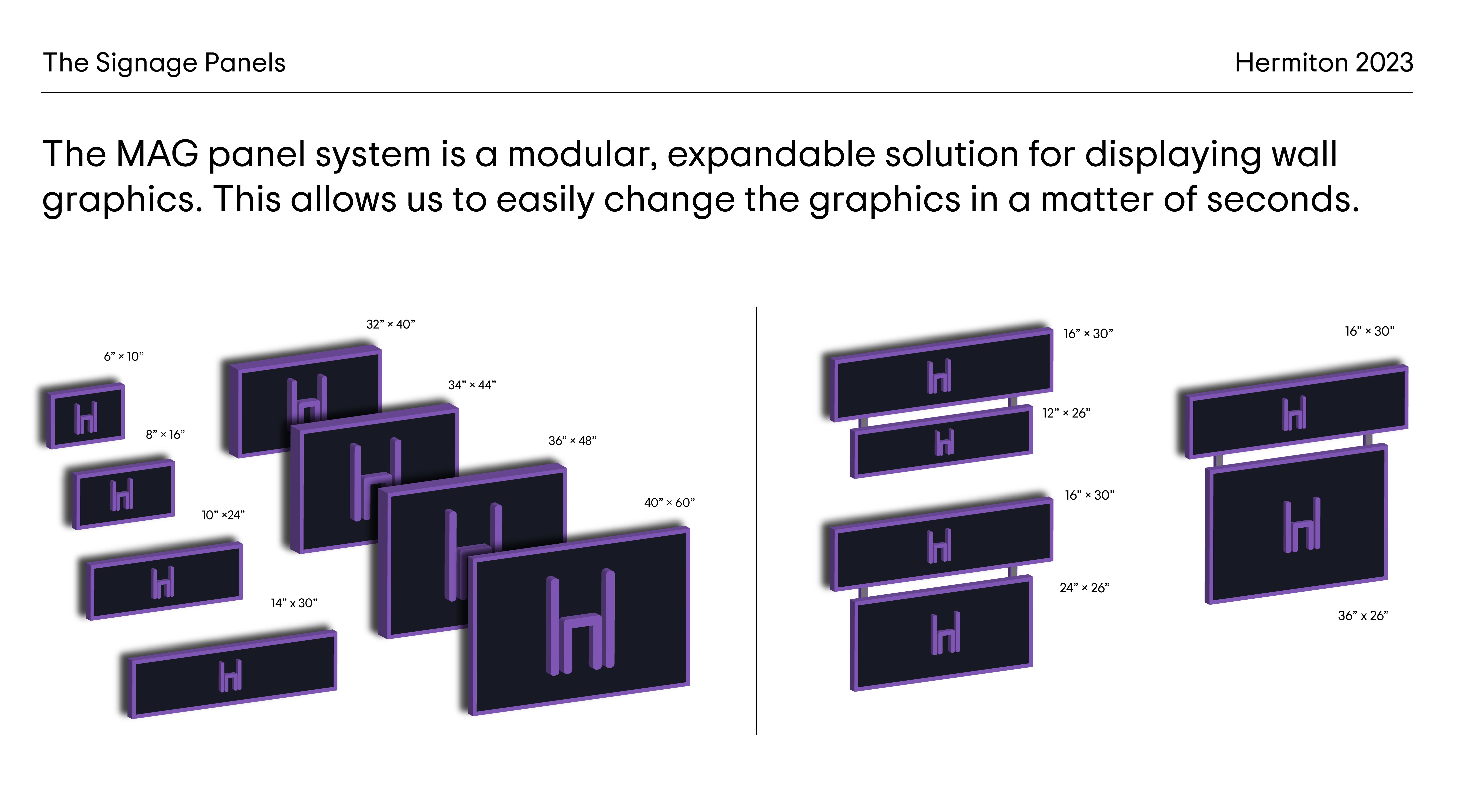 The Signage Panels

Hermiton 2023

The MAG panel system is a modular, expandable solution for displaying wall graphics. This allows us to easily change the graphics in a matter of seconds.

6” × 10”

8” × 16”

10” ×24”

14” x 30”

32” × 40”

34” × 44”

36” × 48”

40” × 60”

16” × 30”

12” × 26”

16” × 30”

24” × 26”

16” × 30”

36” x 26”