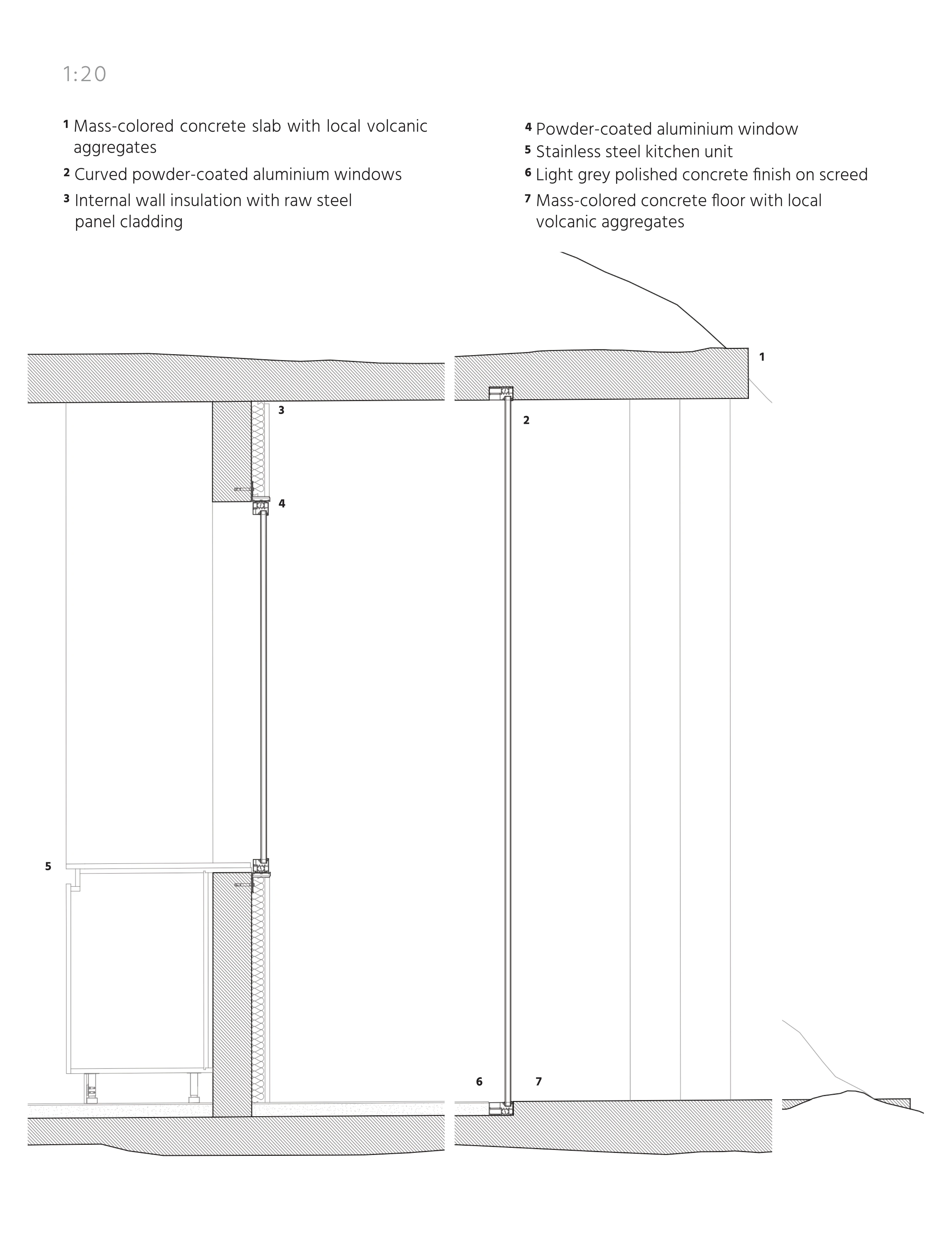 1:20

1 Mass-colored concrete slab with local volcanic aggregates

2 Curved powder-coated aluminium windows

3 Internal wall insulation with raw steel panel cladding

4 Powder-coated aluminium window

5 Stainless steel kitchen unit

6 Light grey polished concrete finish on screed

7 Mass-colored concrete floor with local volcanic aggregates

1

3

2

4

5

6

7