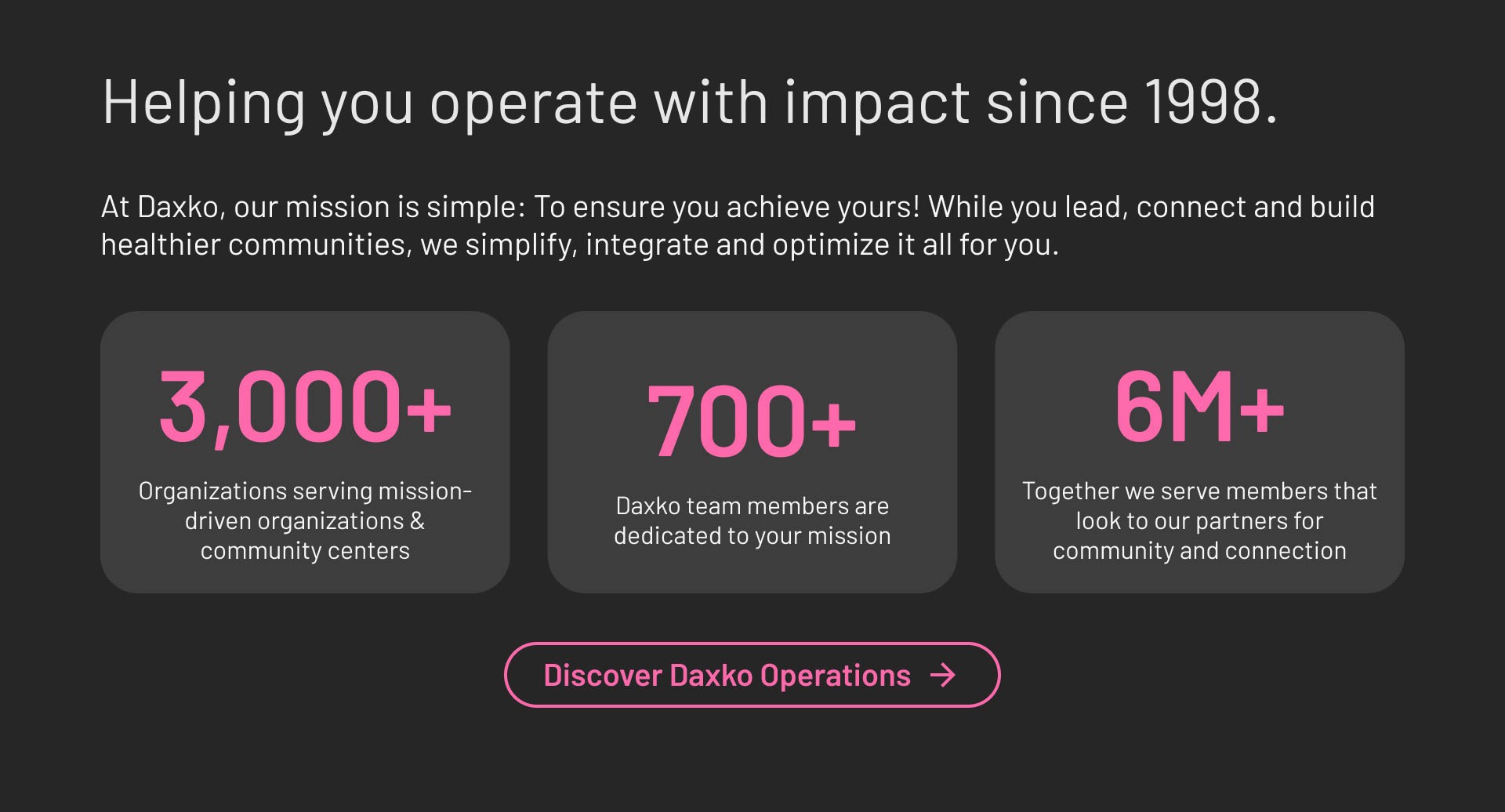 Helping you operate with impact since 1998.

At Daxko, our mission is simple: To ensure you achieve yours! While you lead, connect and build healthier communities, we simplify, integrate and optimize it all for you.

3,000+

Organizations serving mission-driven organizations & community centers

700+

Daxko team members are dedicated to your mission

6M+

Together we serve members that look to our partners for community and connection

Discover Daxko Operations →