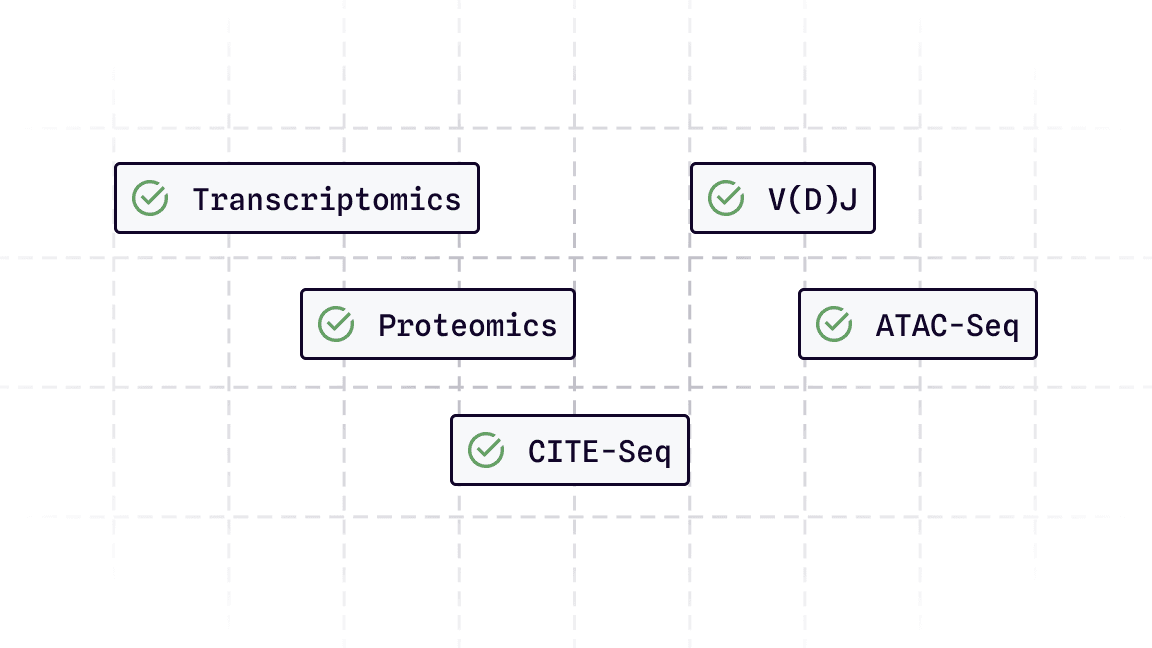 Transcriptomics

V(D)J

Proteomics

ATAC-Seq

CITE-Seq