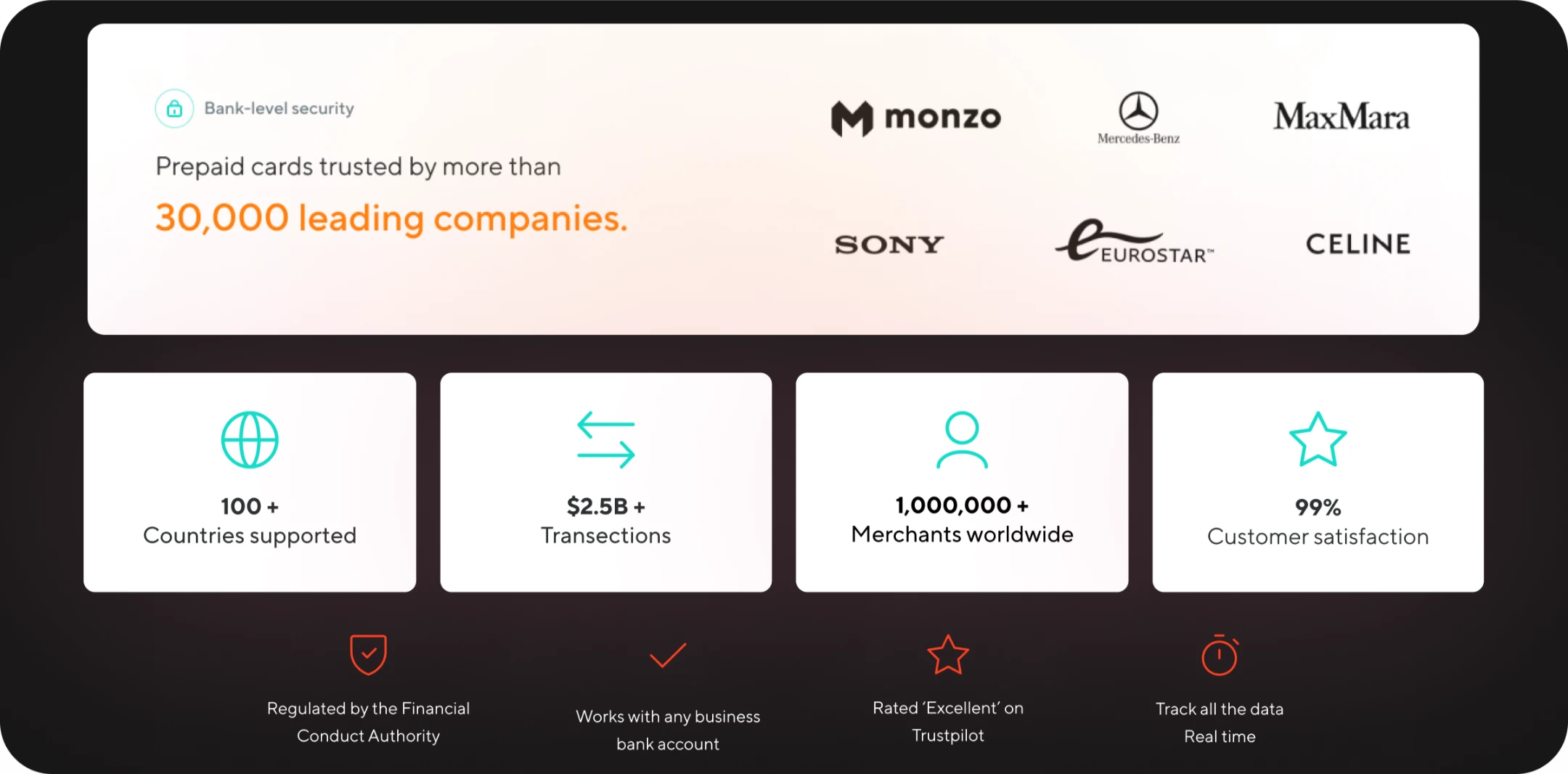 Bank-level security

Prepaid cards trusted by more than

30,000 leading companies.

monzo

Mercedes-Benz

MaxMara

SONY

EUROSTAR™

CELINE

100 +
Countries supported

$2.5B +
Transections

1,000,000 +
Merchants worldwide

99%
Customer satisfaction

Regulated by the Financial Conduct Authority

Works with any business bank account

Rated 'Excellent' on Trustpilot

Track all the data
Real time