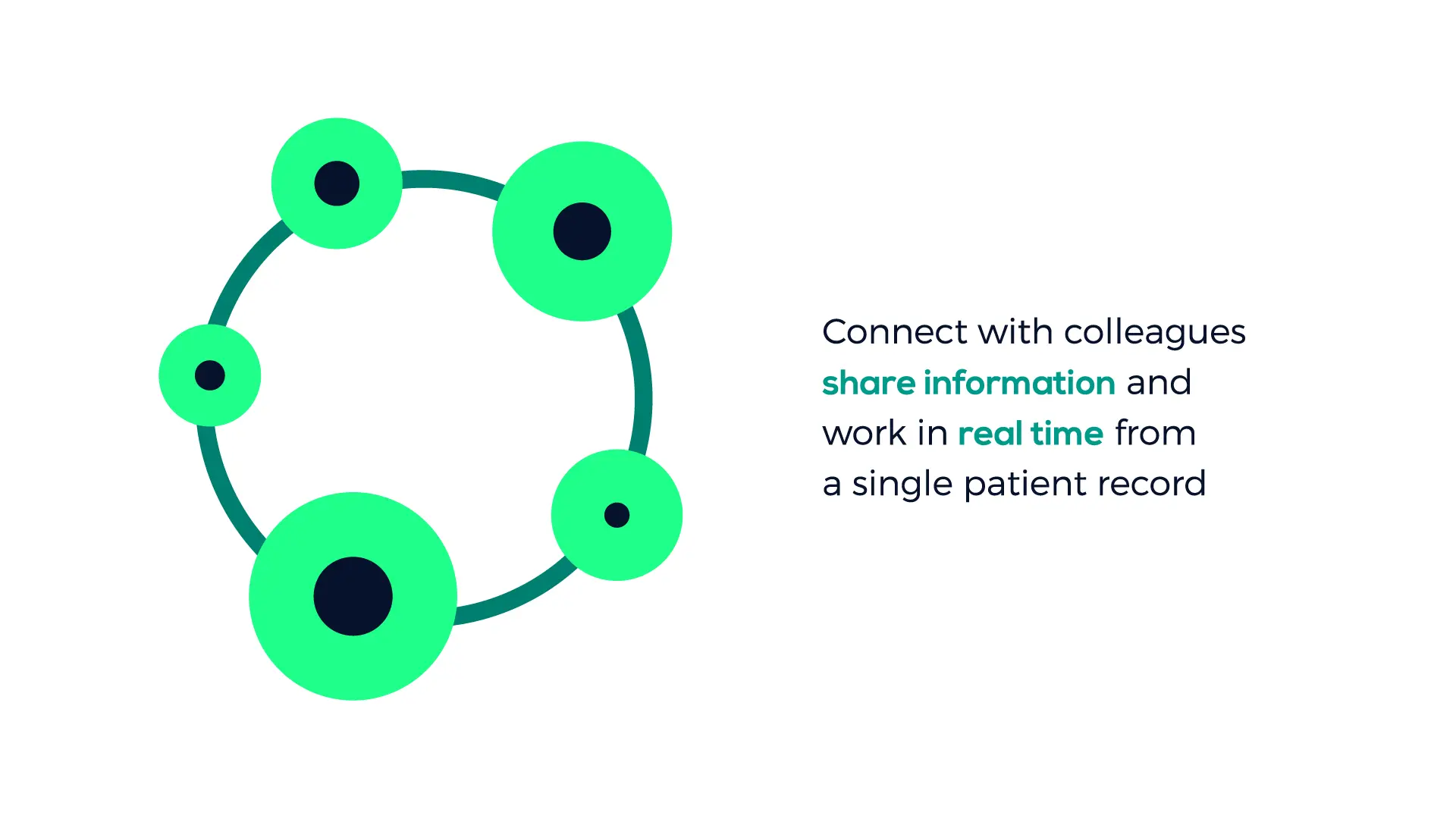 Connect with colleagues share information and work in real time from a single patient record