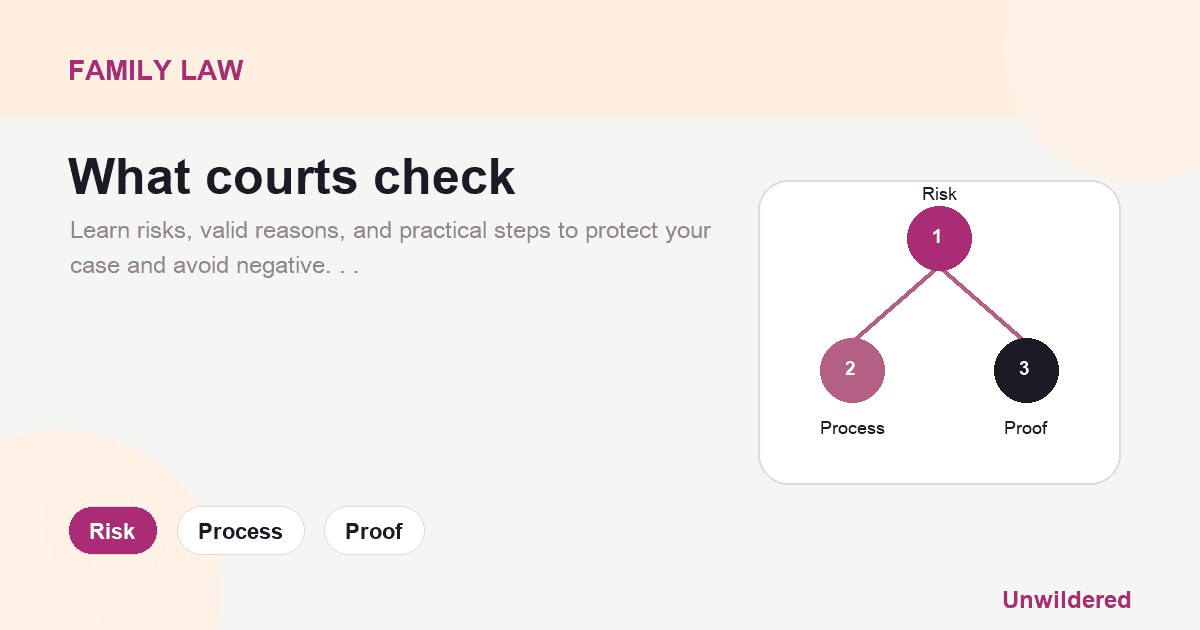 FAMILY LAW

What courts check

Learn risks, valid reasons, and practical steps to protect your case and avoid negative. . .

Risk
1
2
3
Process
Proof

Risk
Process
Proof

Unwildered